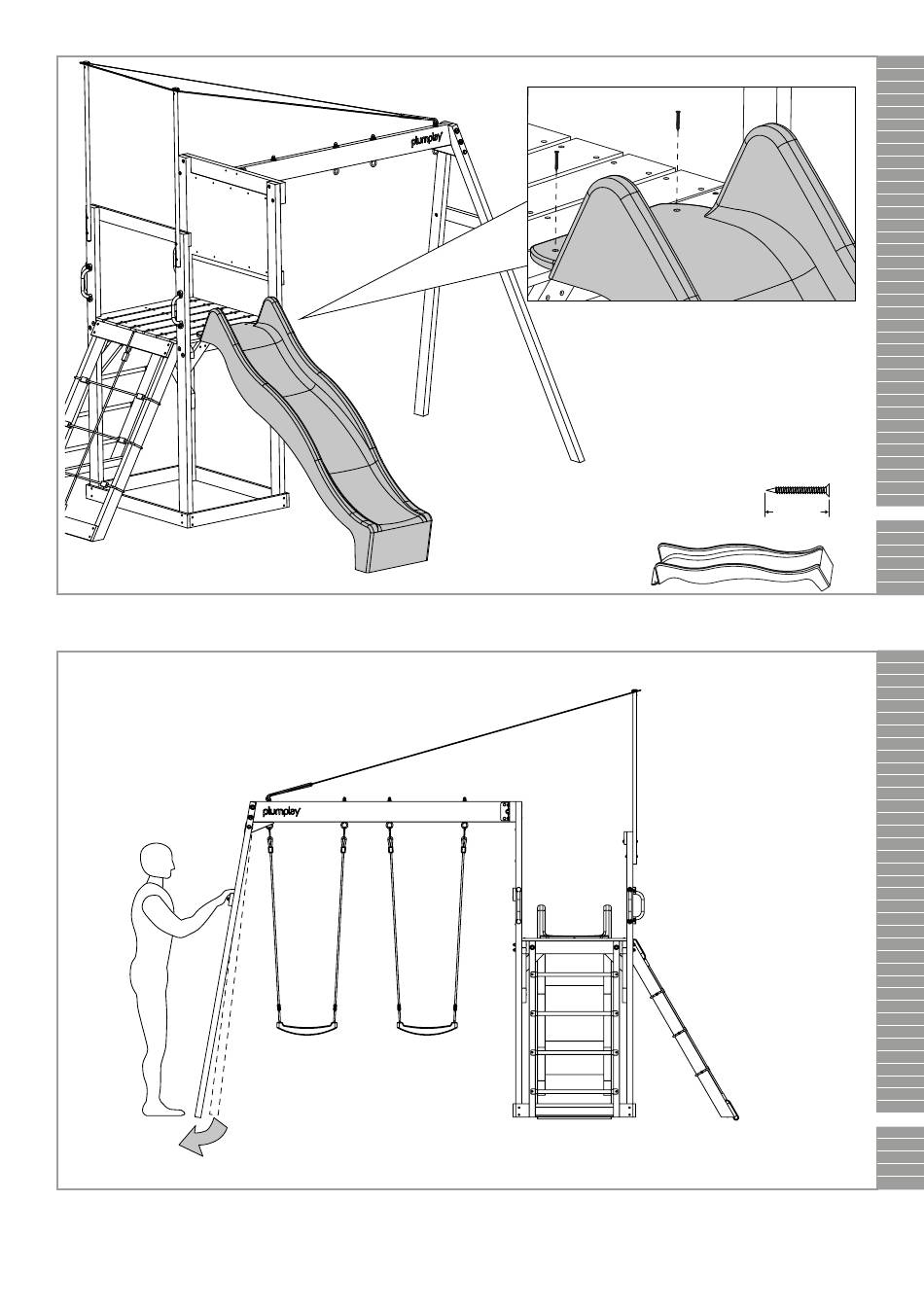 plumplay

plumplay