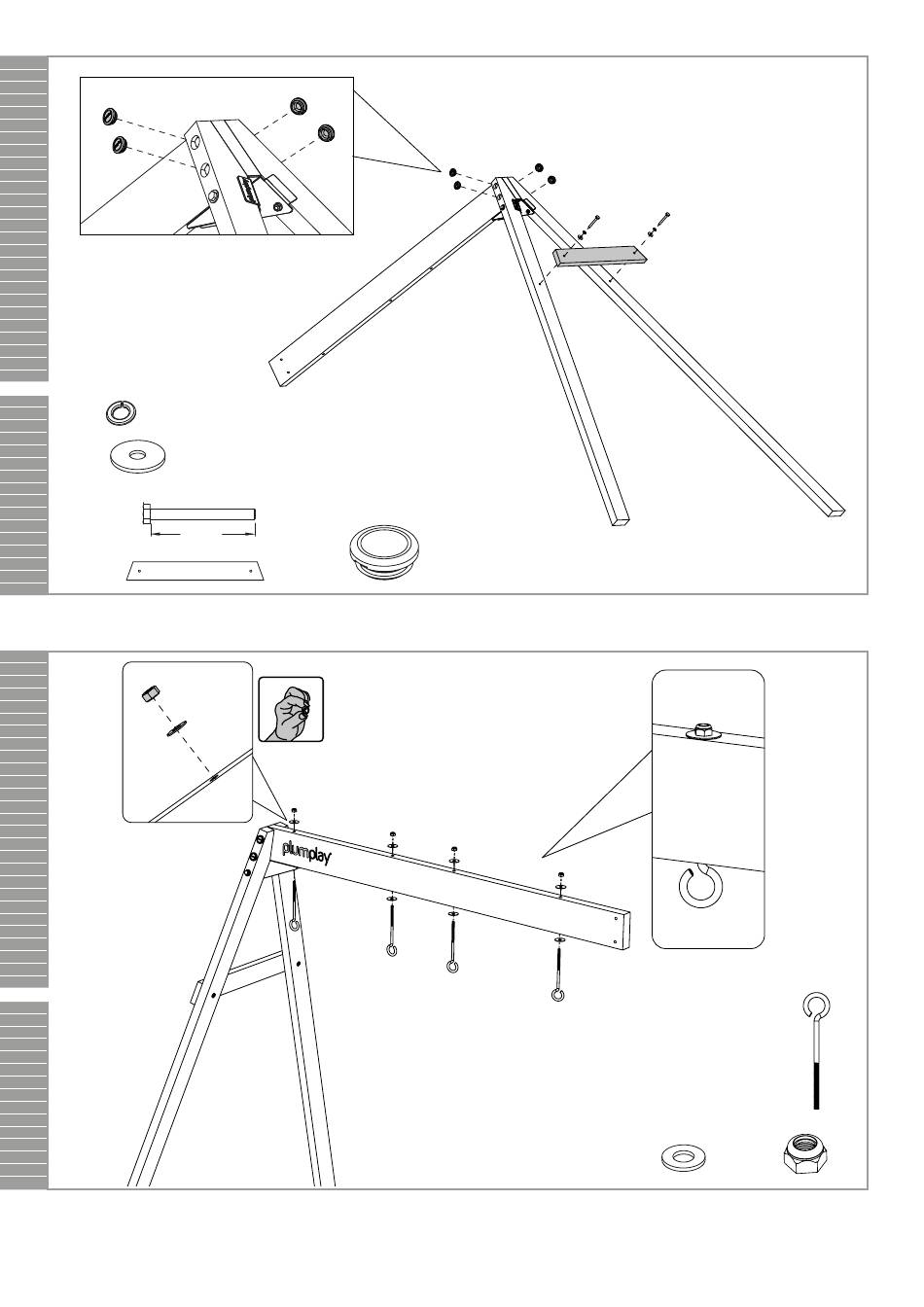 plumplay