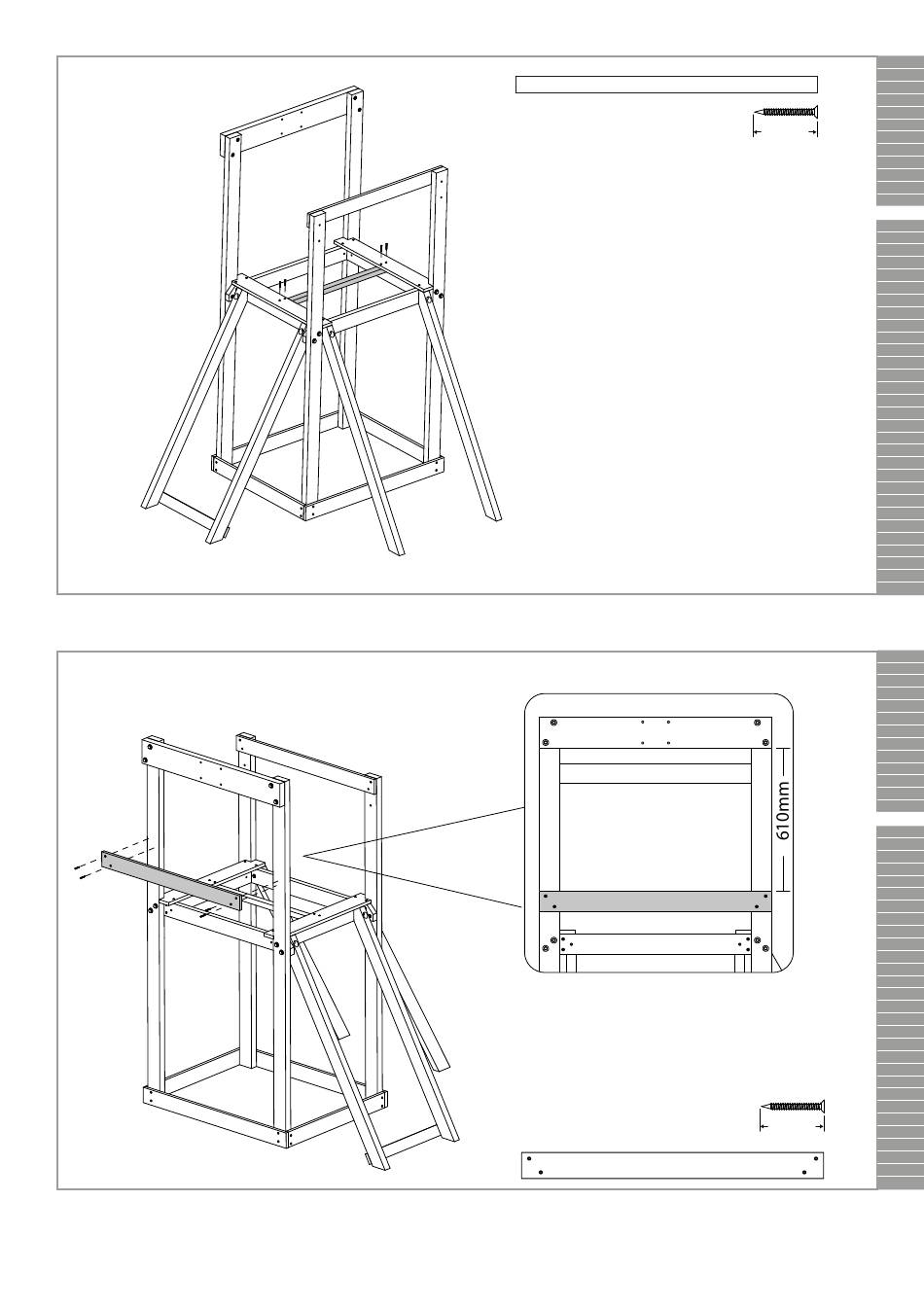 610mm