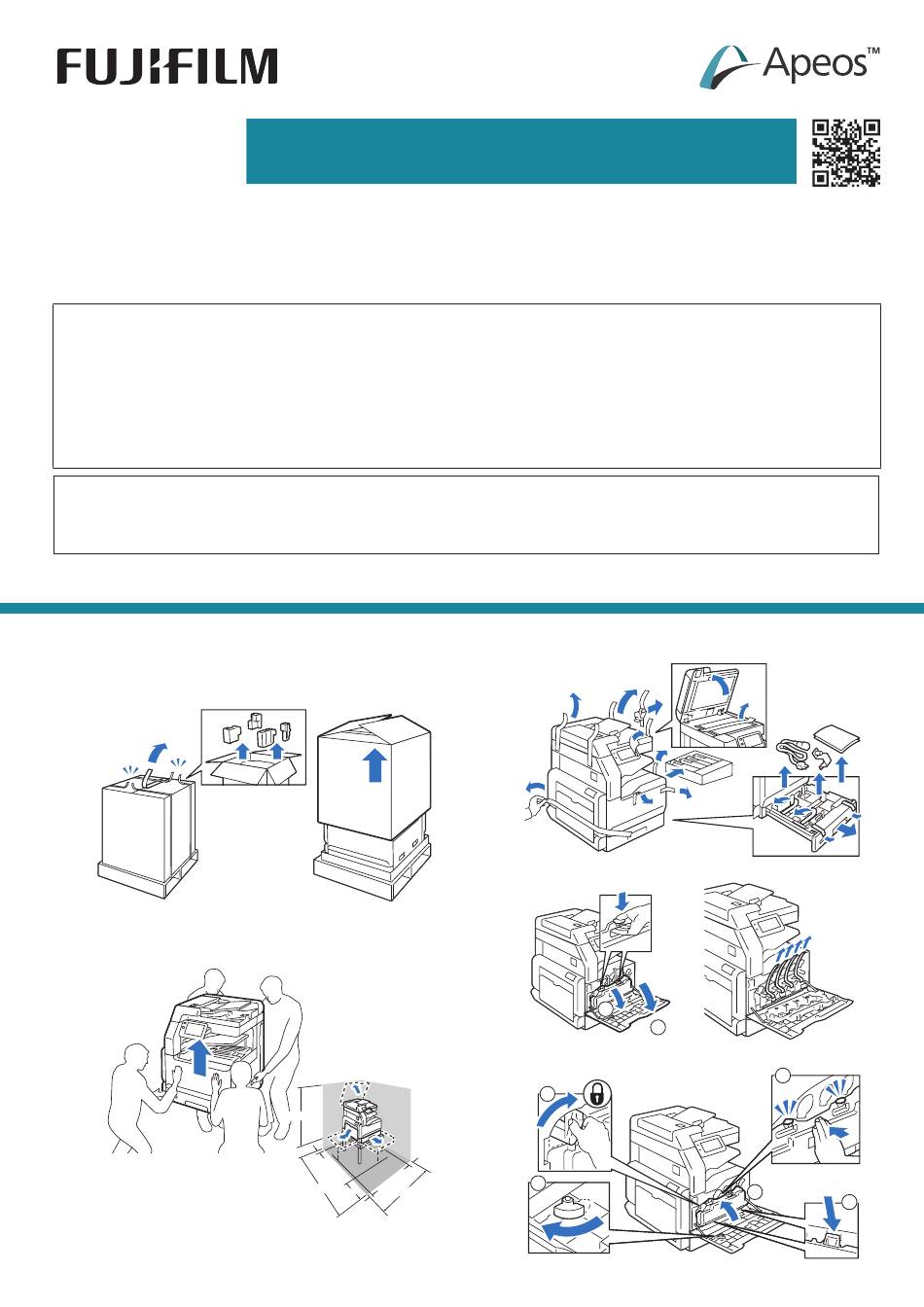 FUJIFILM

Apeos™