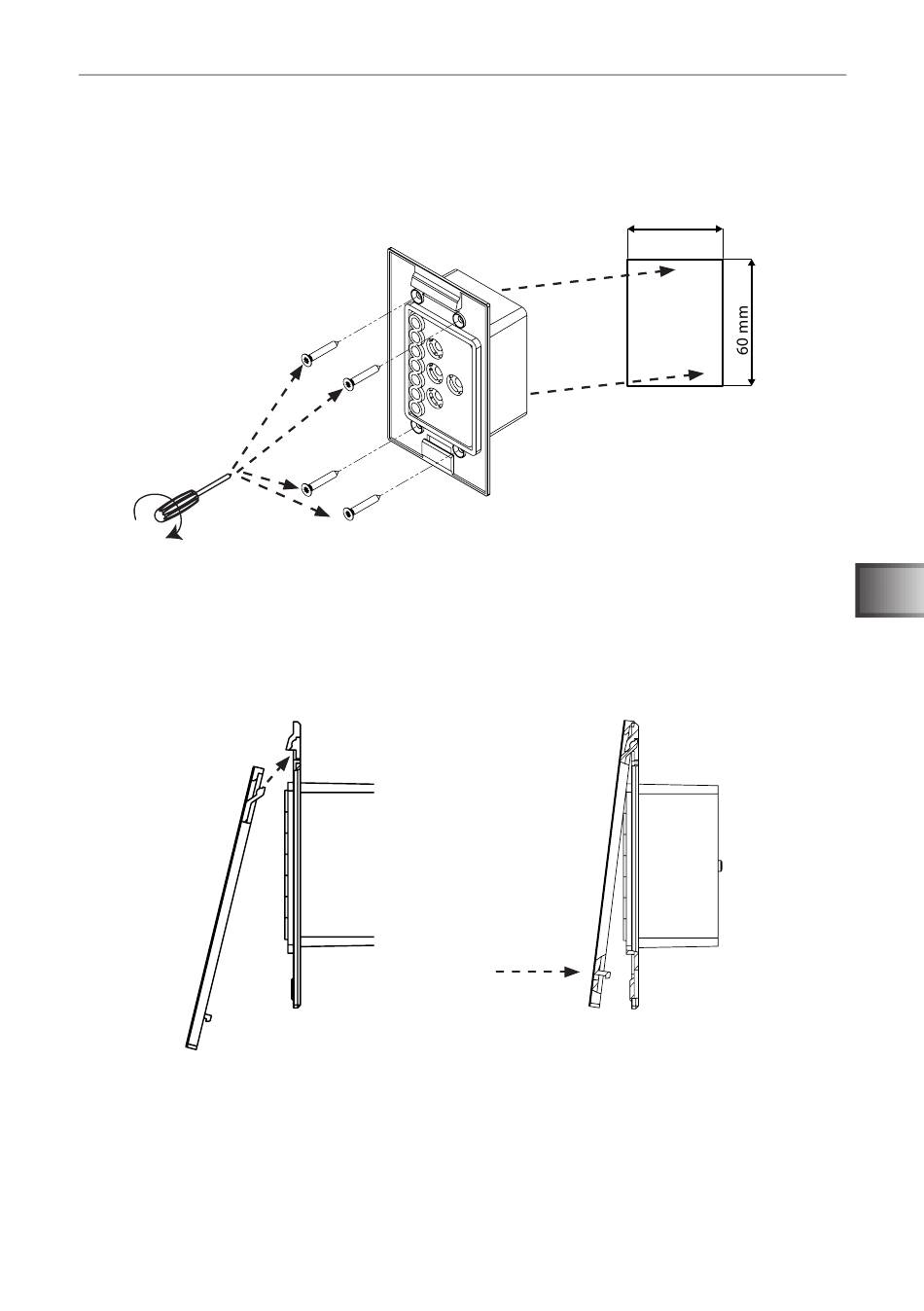 60 mm