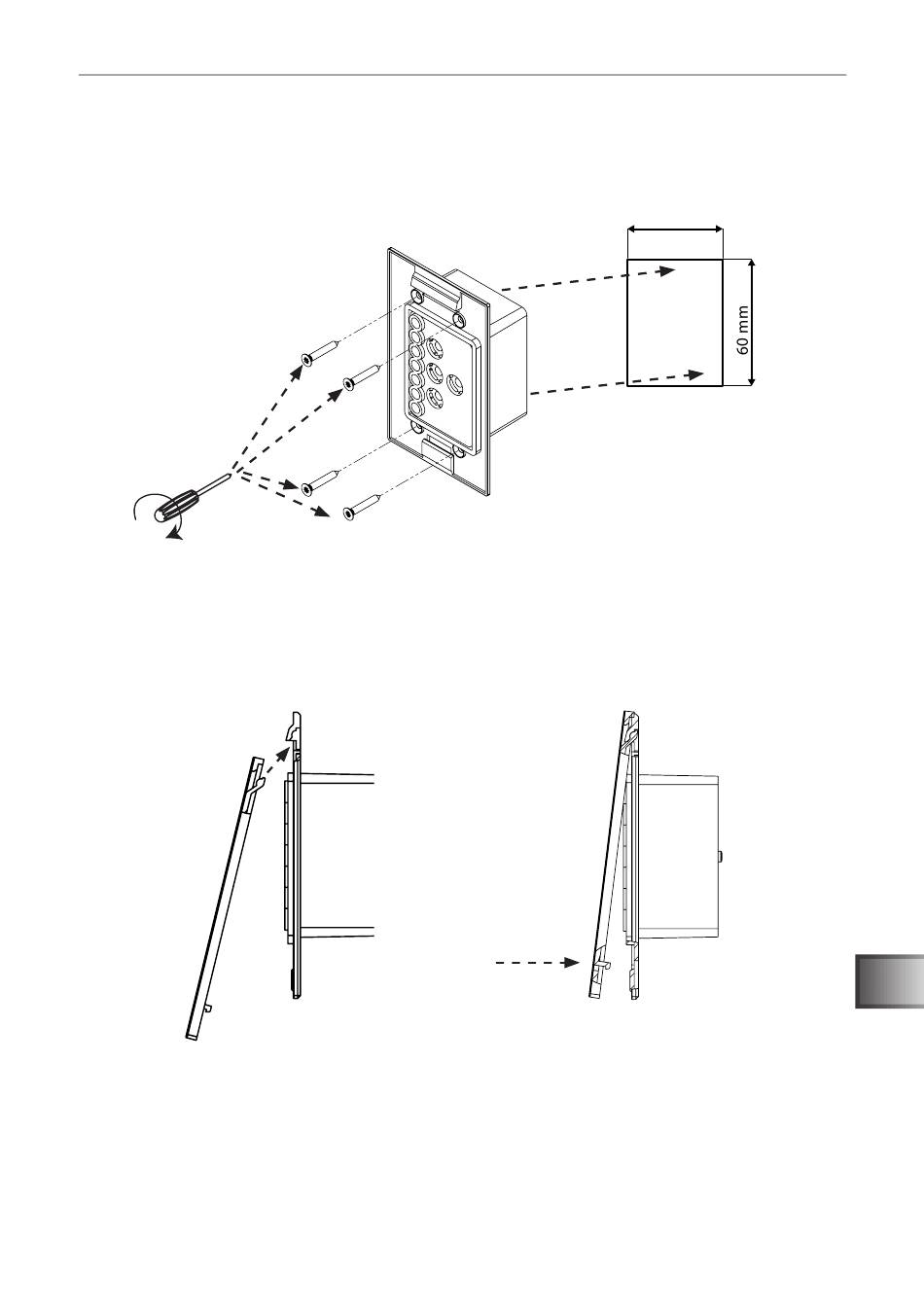 60 mm