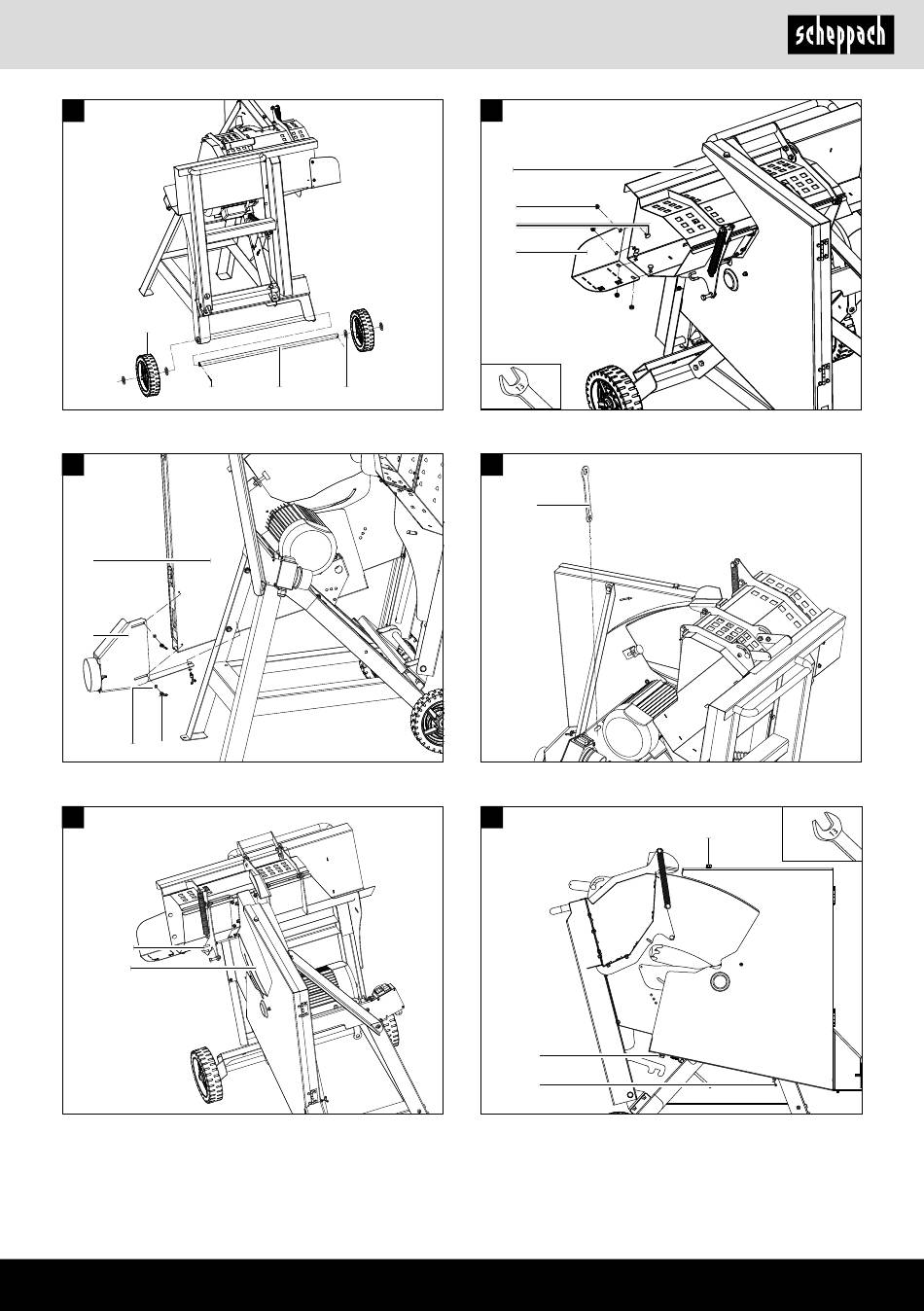 scheppach