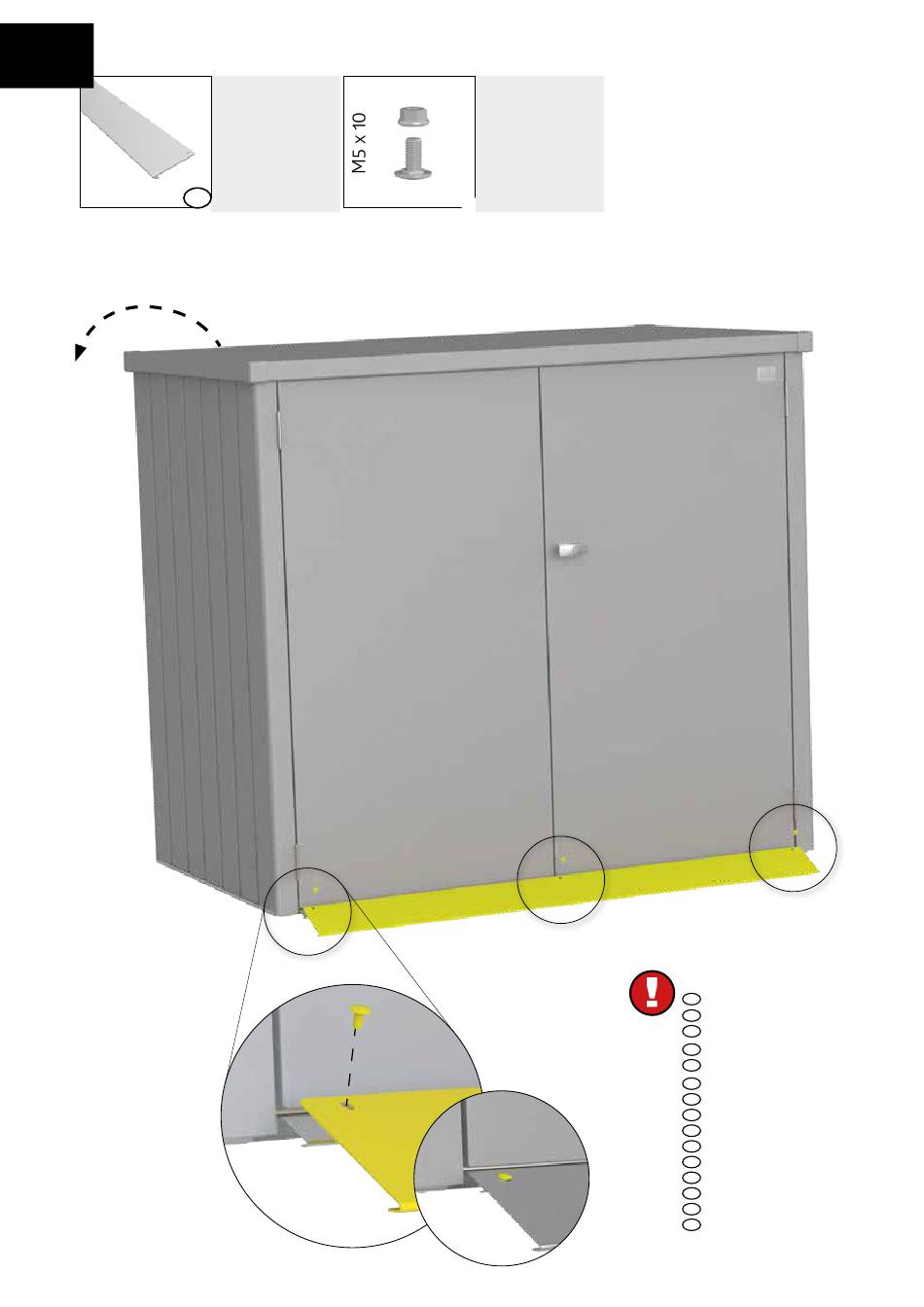 M5 x 10