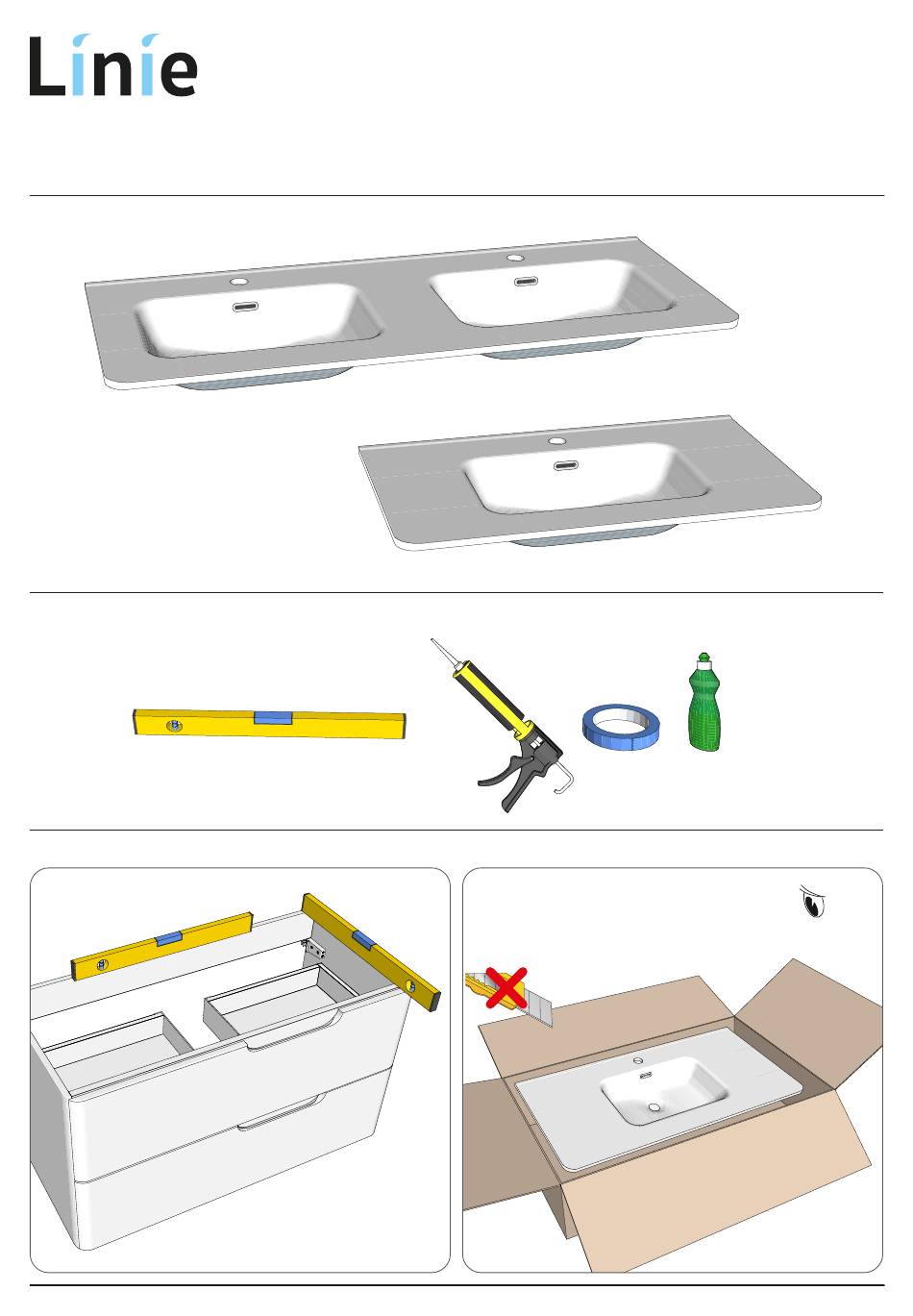 Linie