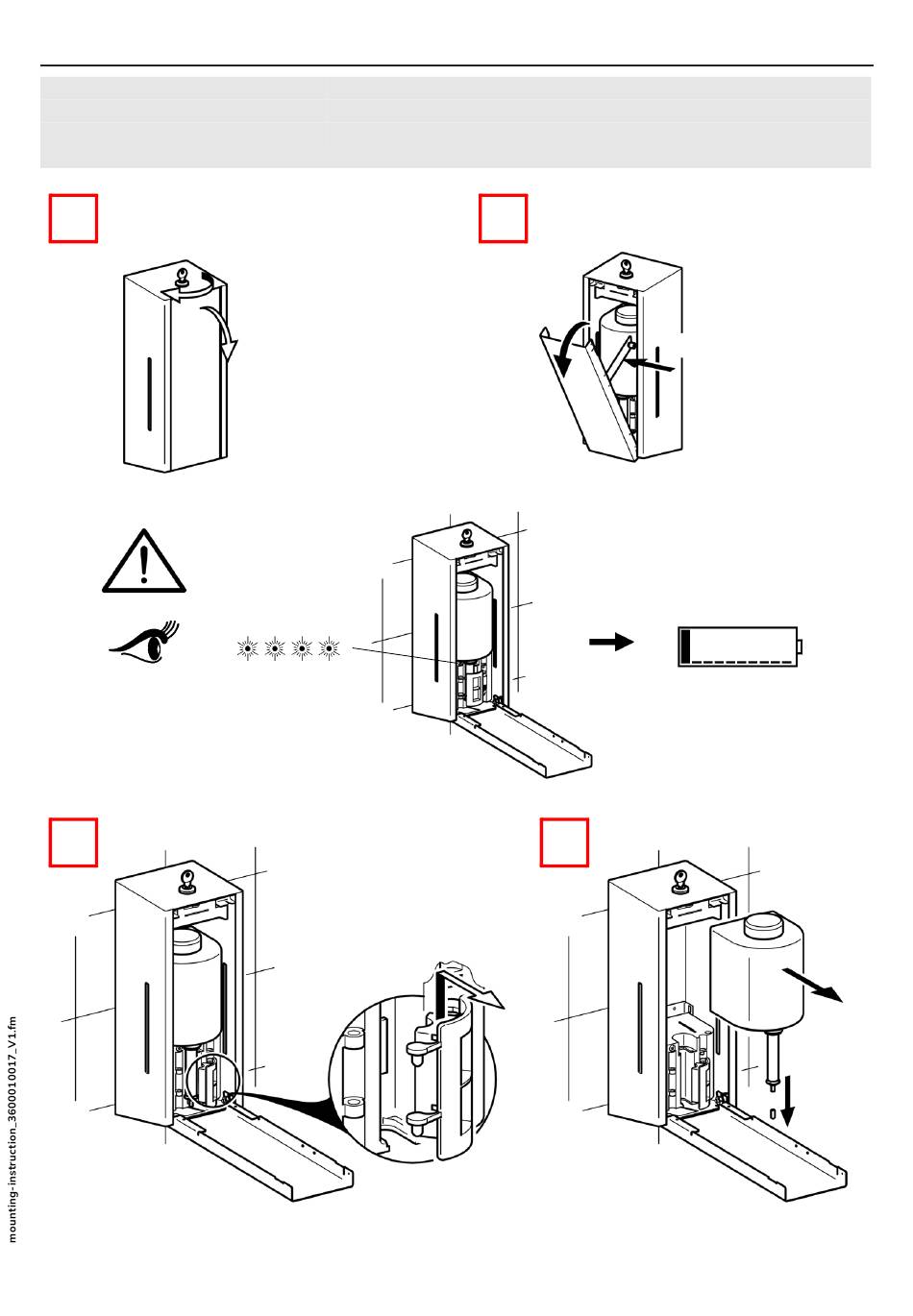 mounting-instruction_3600010017_V1.fm