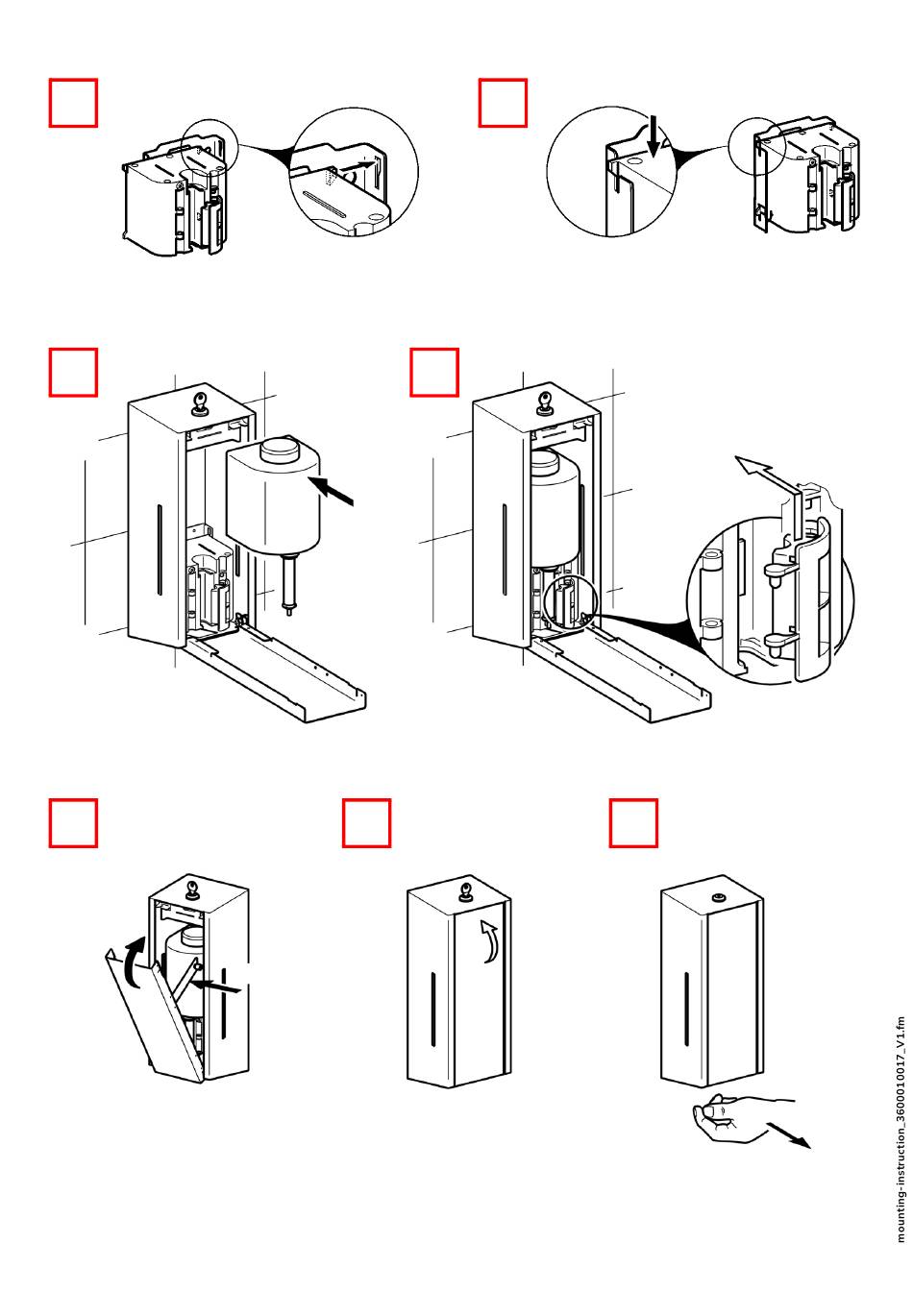 mounting-instruction_3600010017_V1.fm