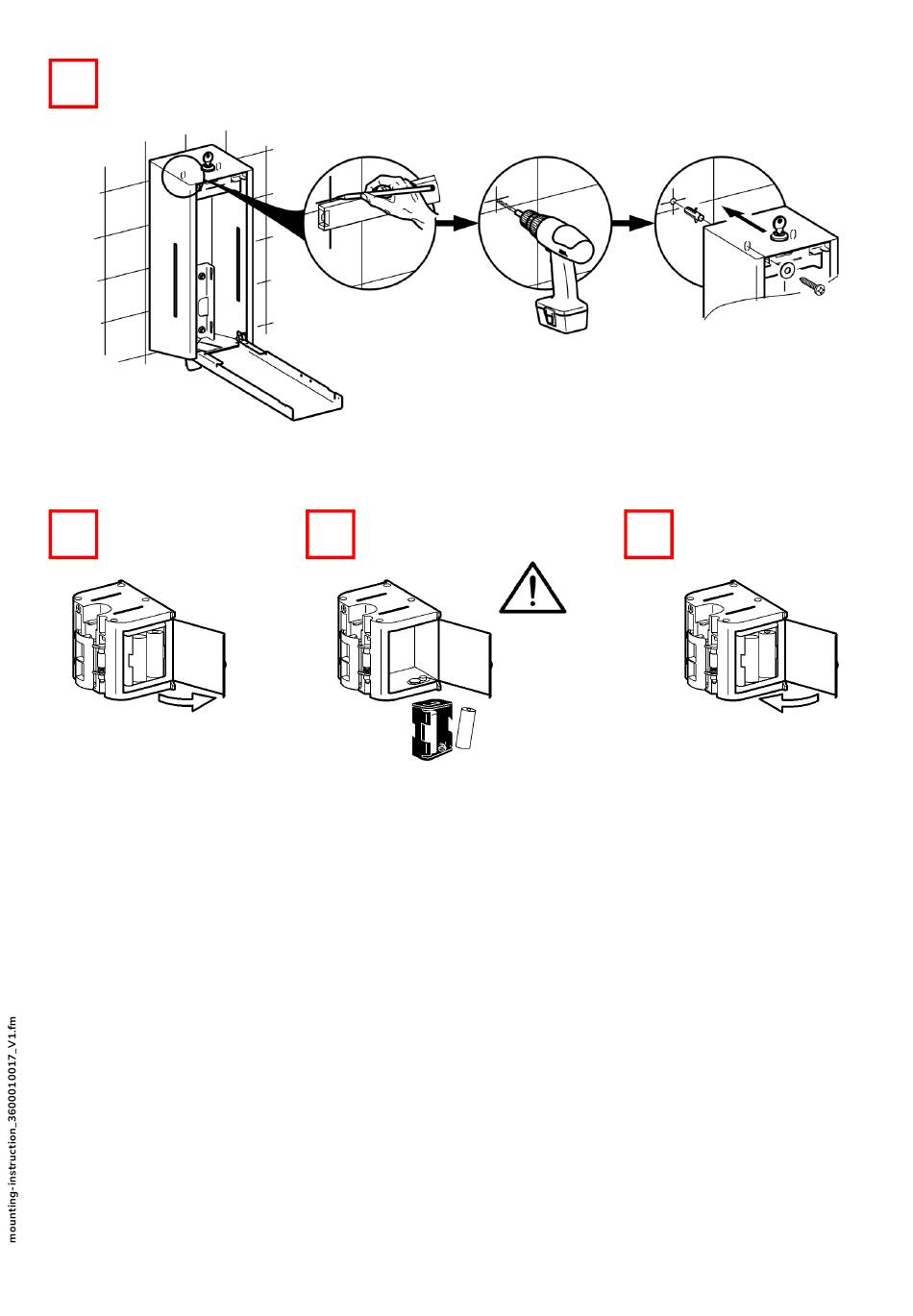 mounting-instruction_3600010017_V1.fm