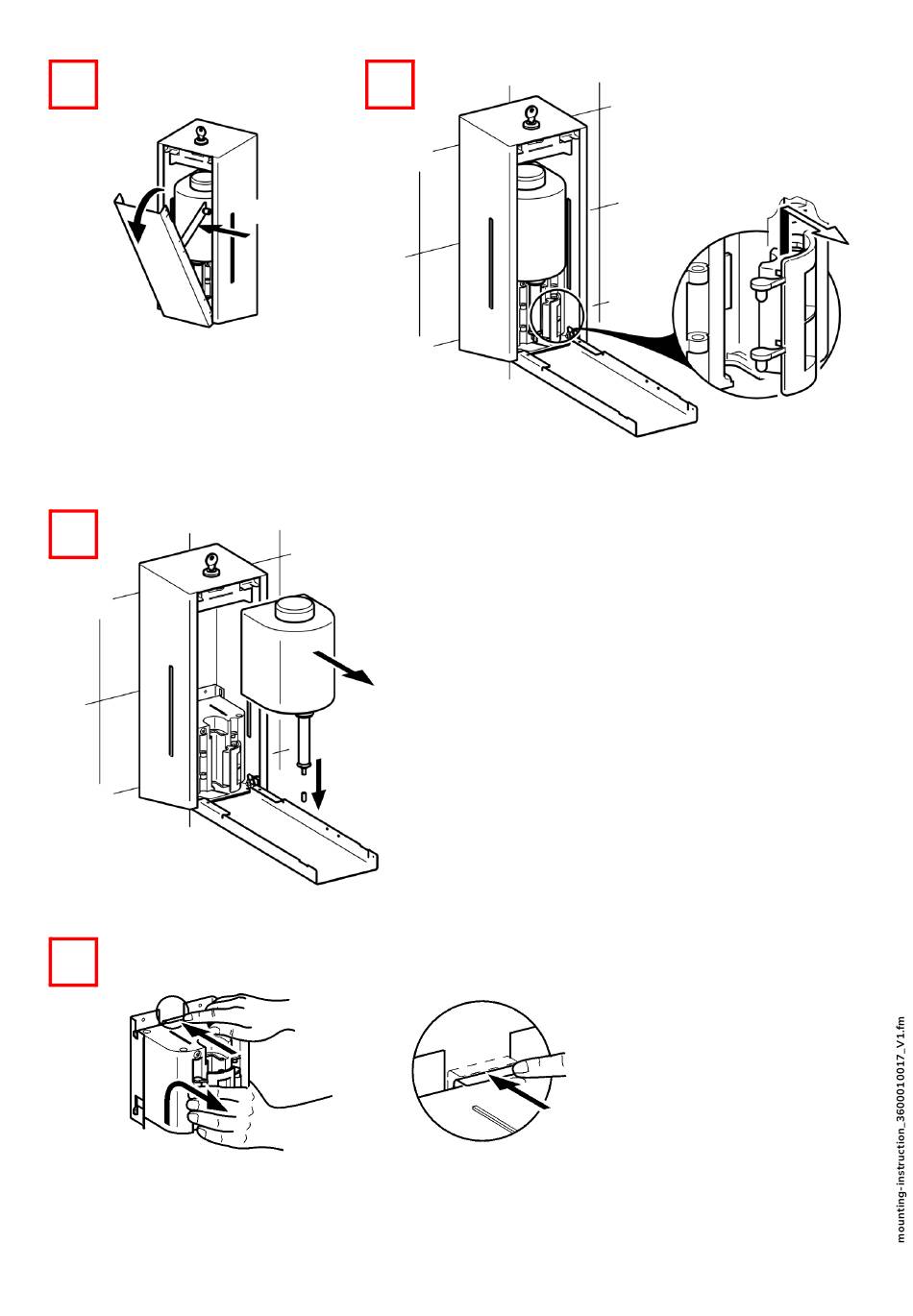 mounting-instruction_3600010017_V1.fm