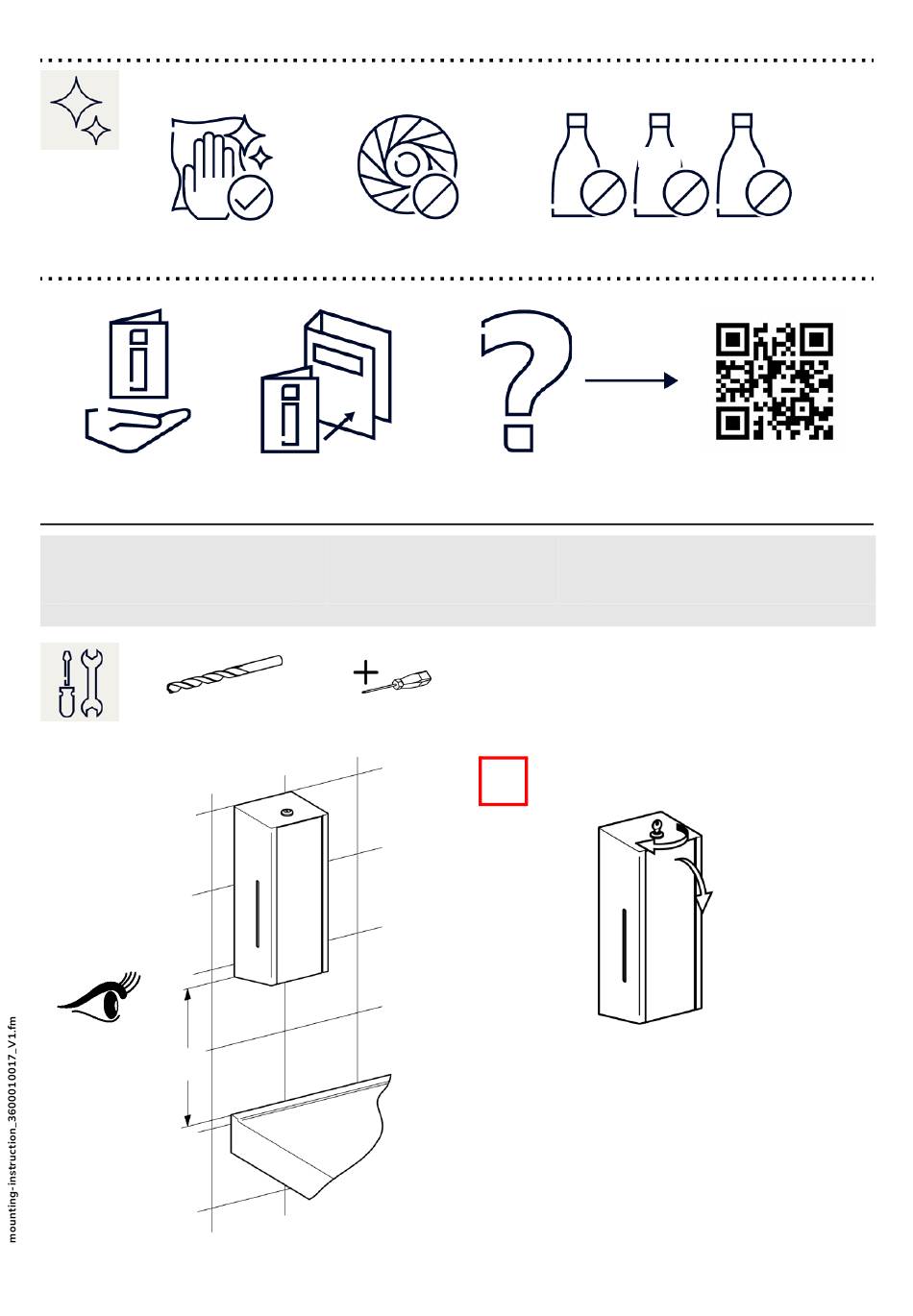 mounting-instruction_3600010017_V1.fm