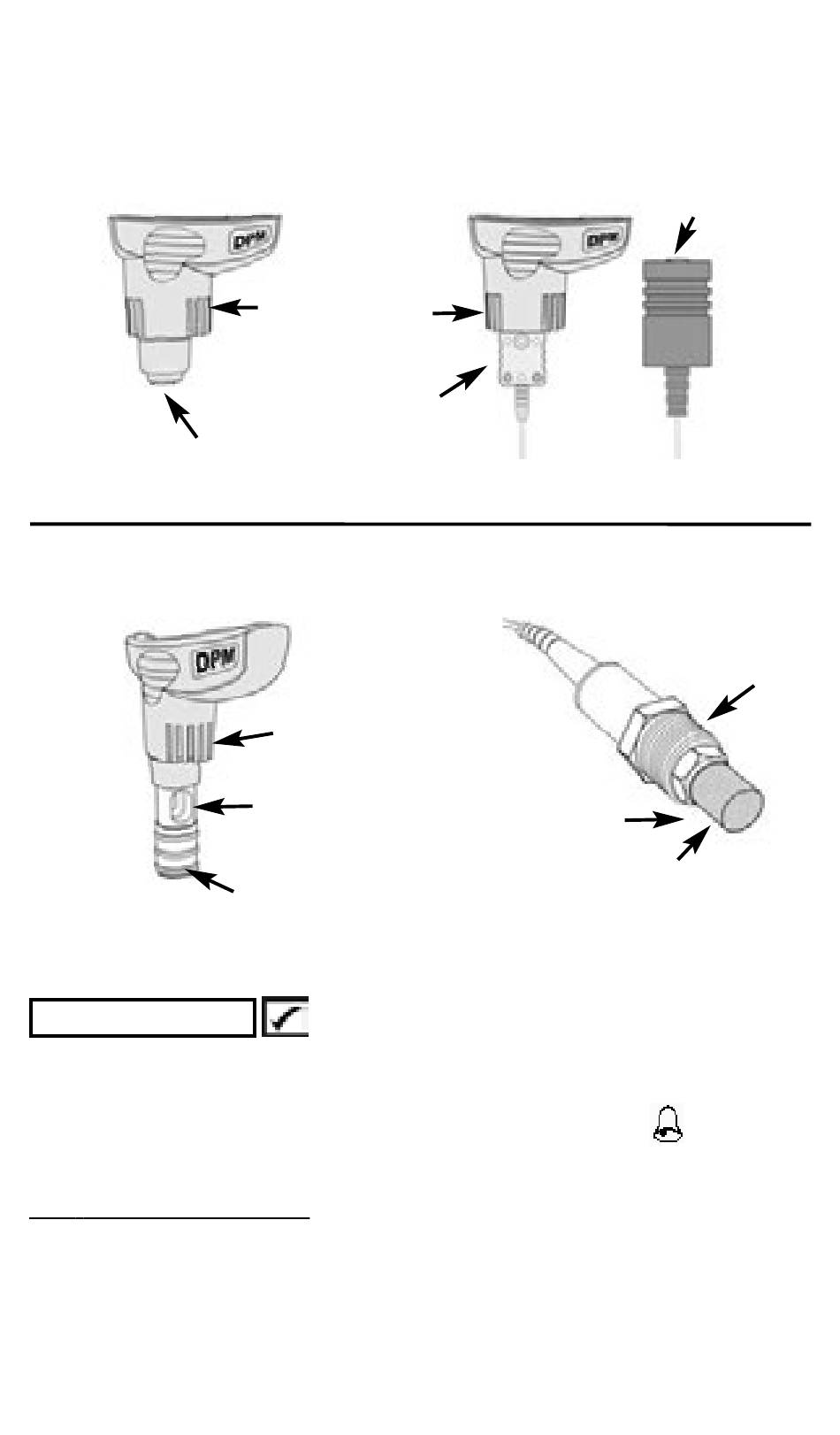 DPM

DPM

DPM