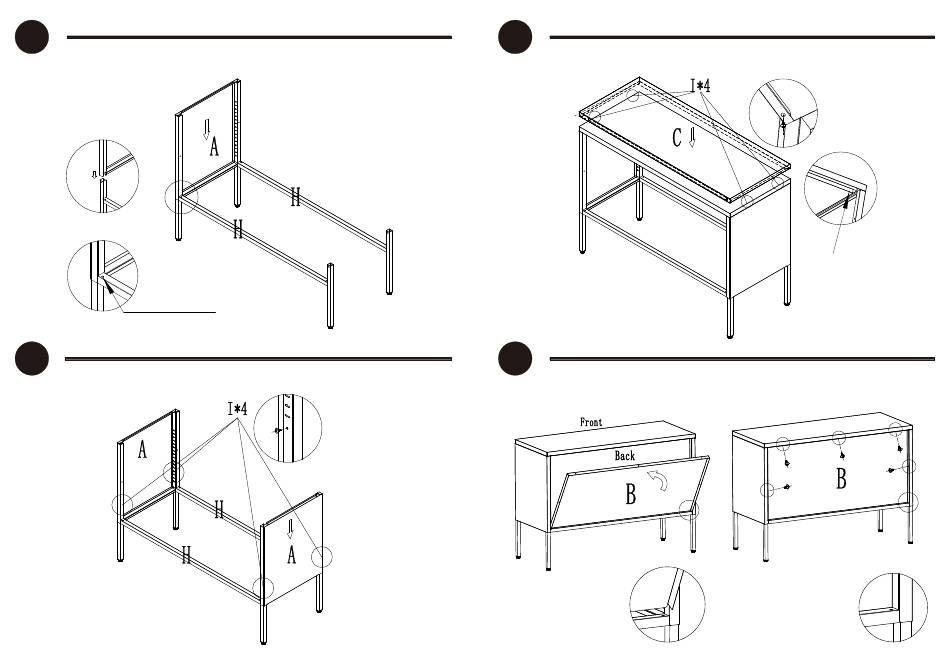 A

H

H

I*4

C

I*4

A

H

H

A

Front

Back

B

B