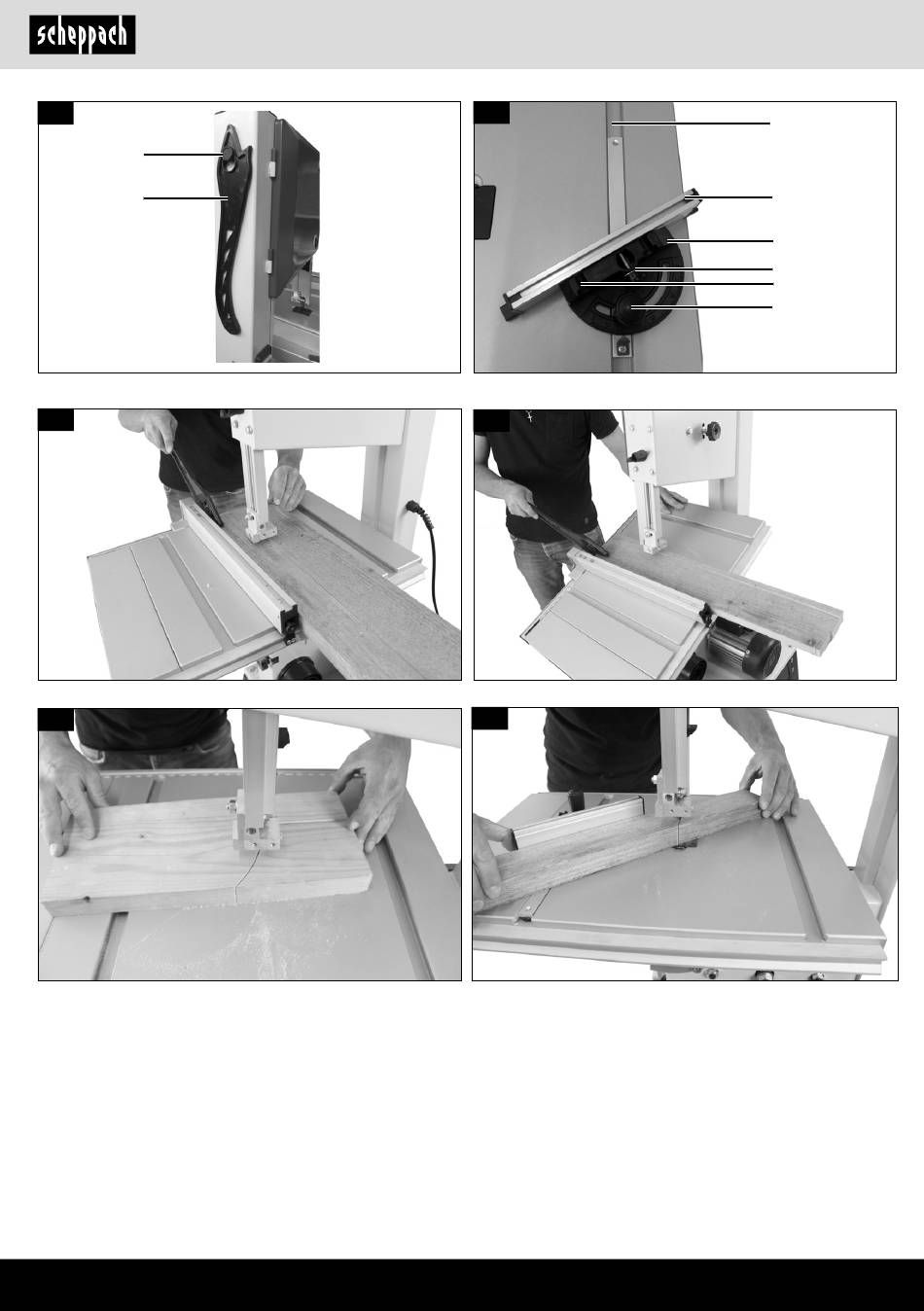 scheppach