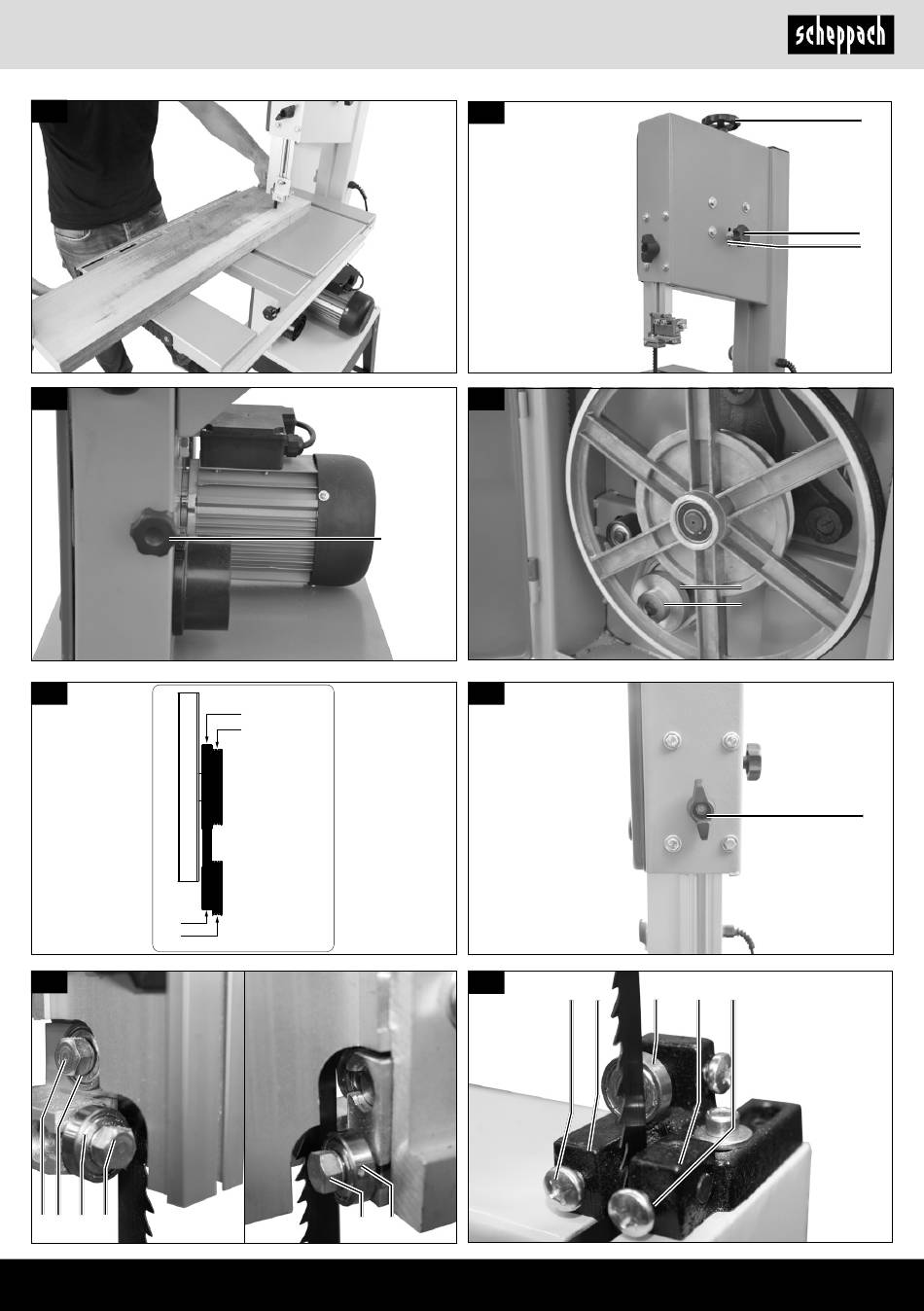 scheppach