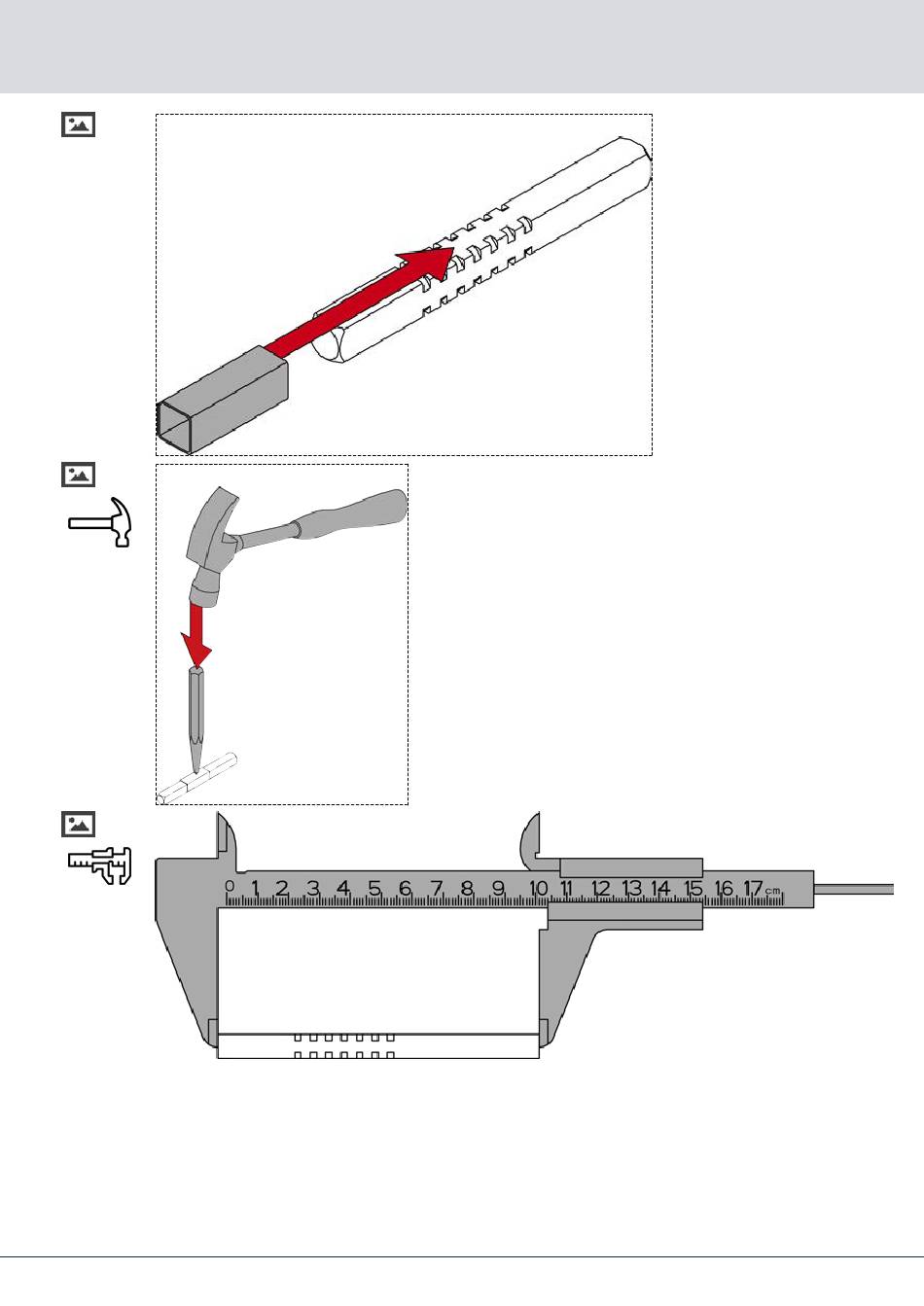 0 1 2 3 4 5 6 7 8 9 10 11 12 13 14 15 16 17 cm