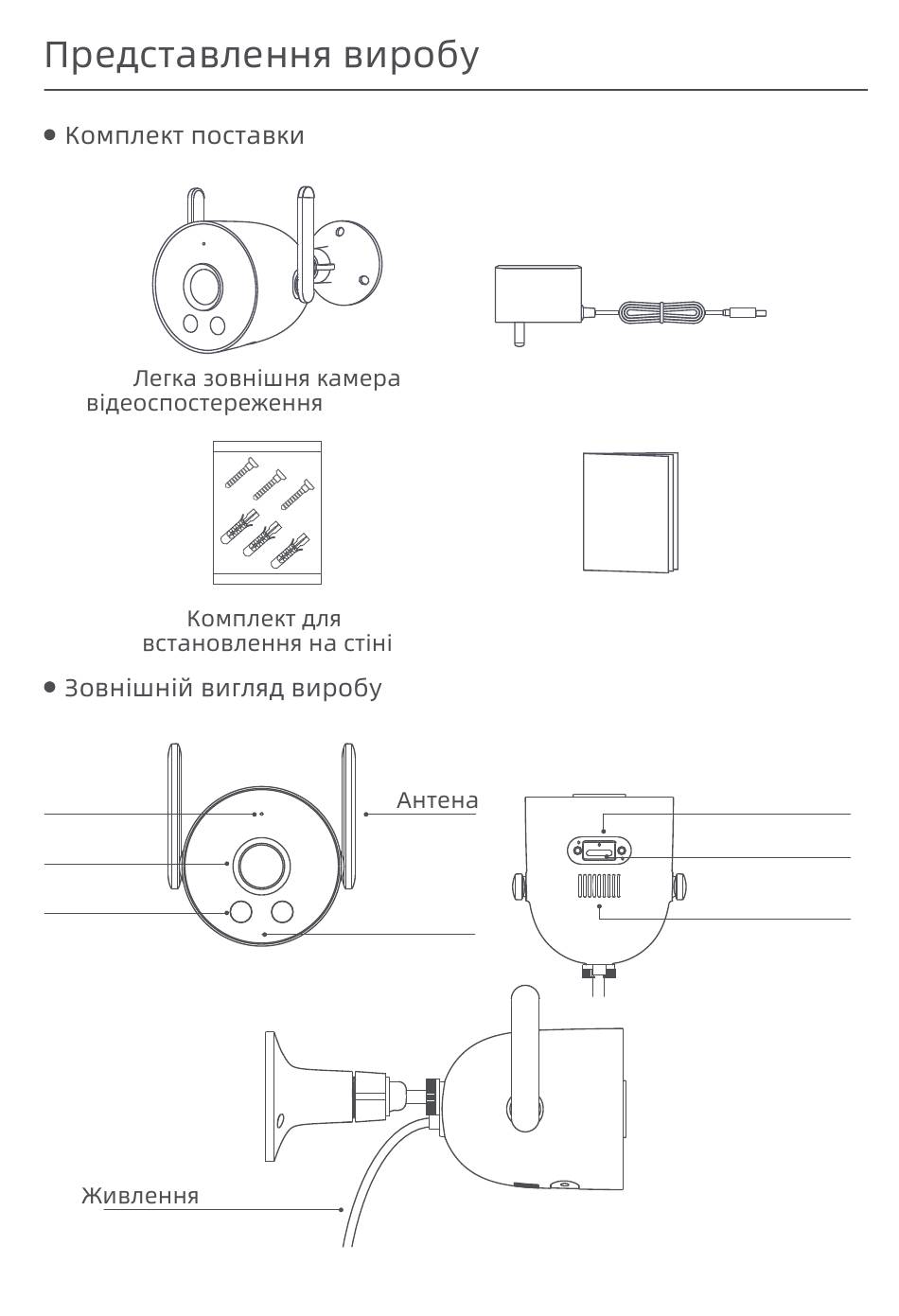 Представлення виробу

• Комплект поставки

Легка зовнішня камера відеоспостереження

Комплект для встановлення на стіні

• Зовнішній вигляд виробу

Антена

Живлення