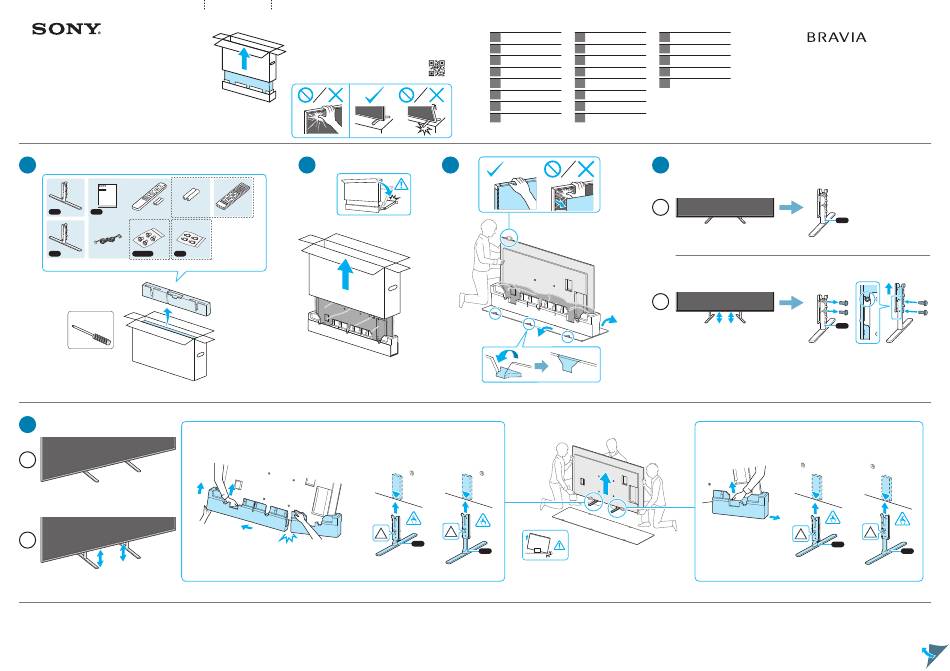 SONY

BRAVIA