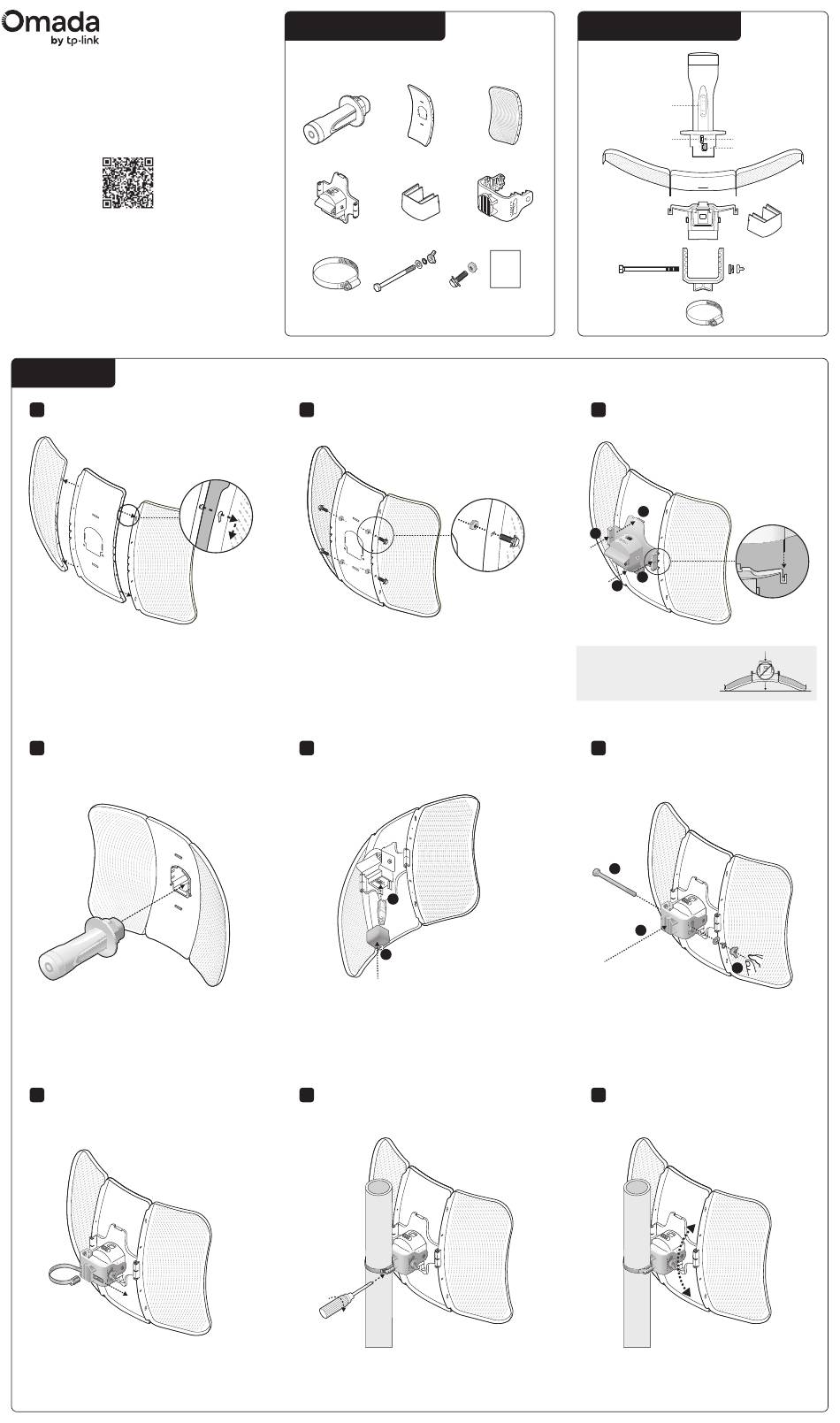 Omada
by tp-link