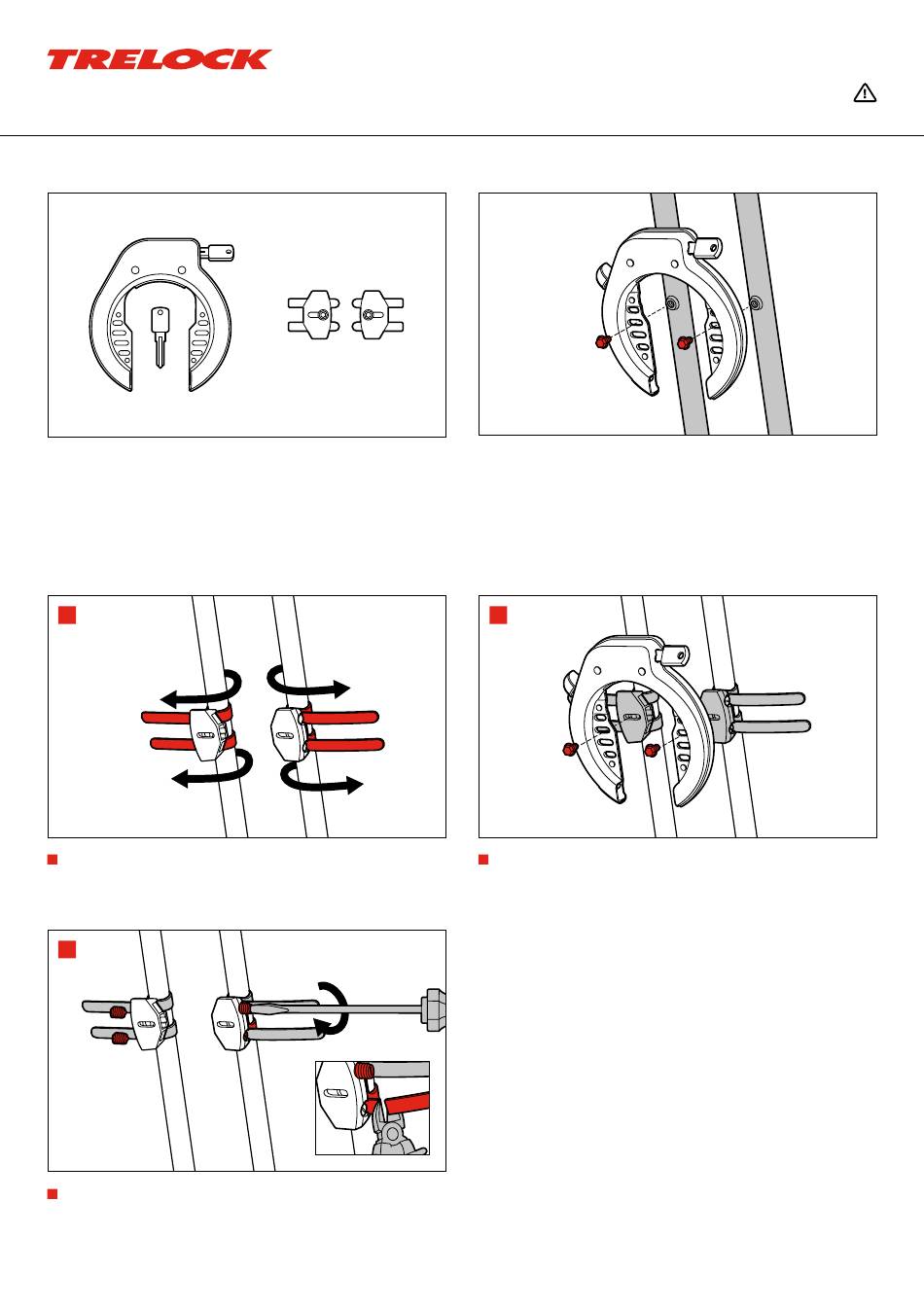 TRELOCK