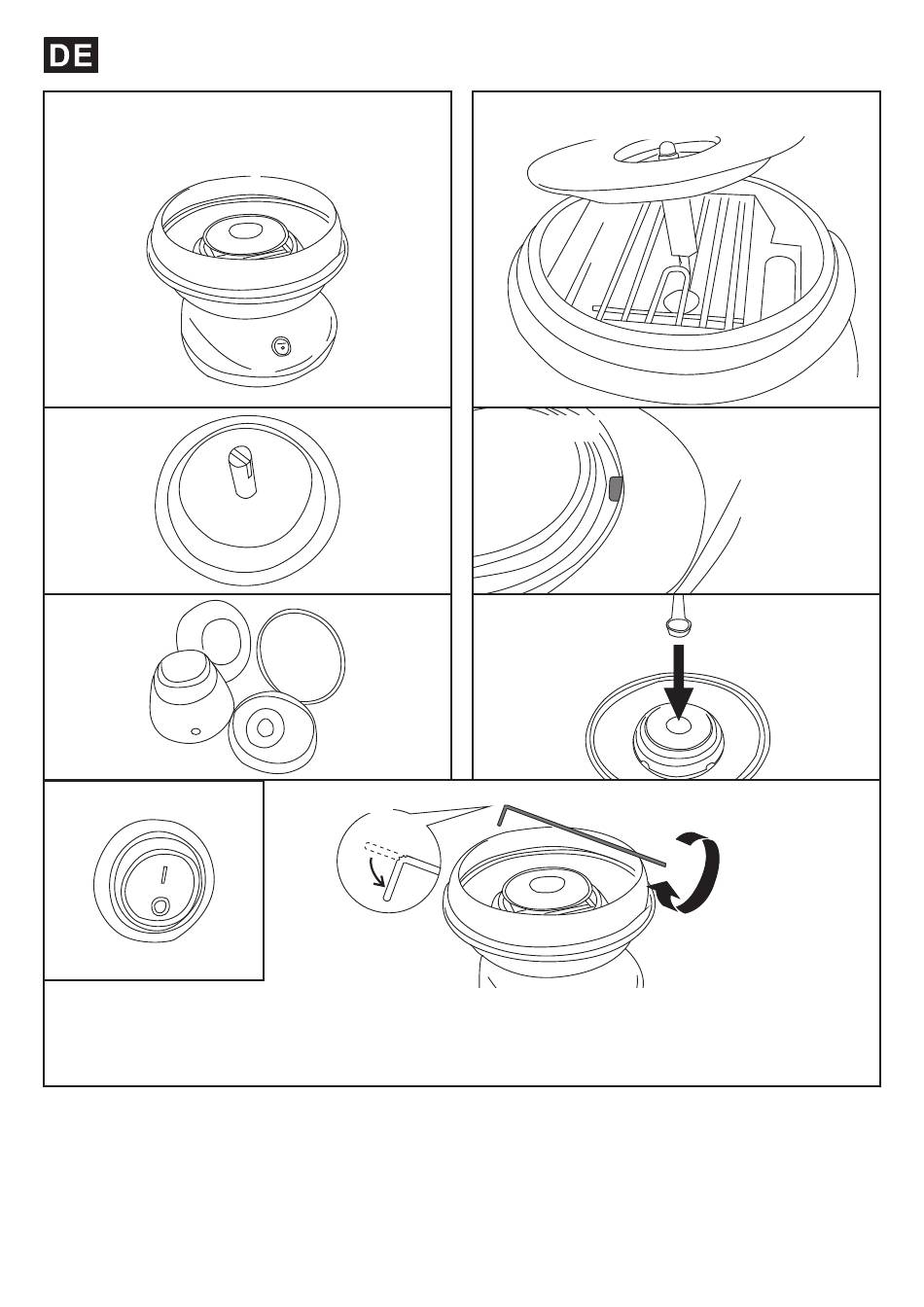 DE