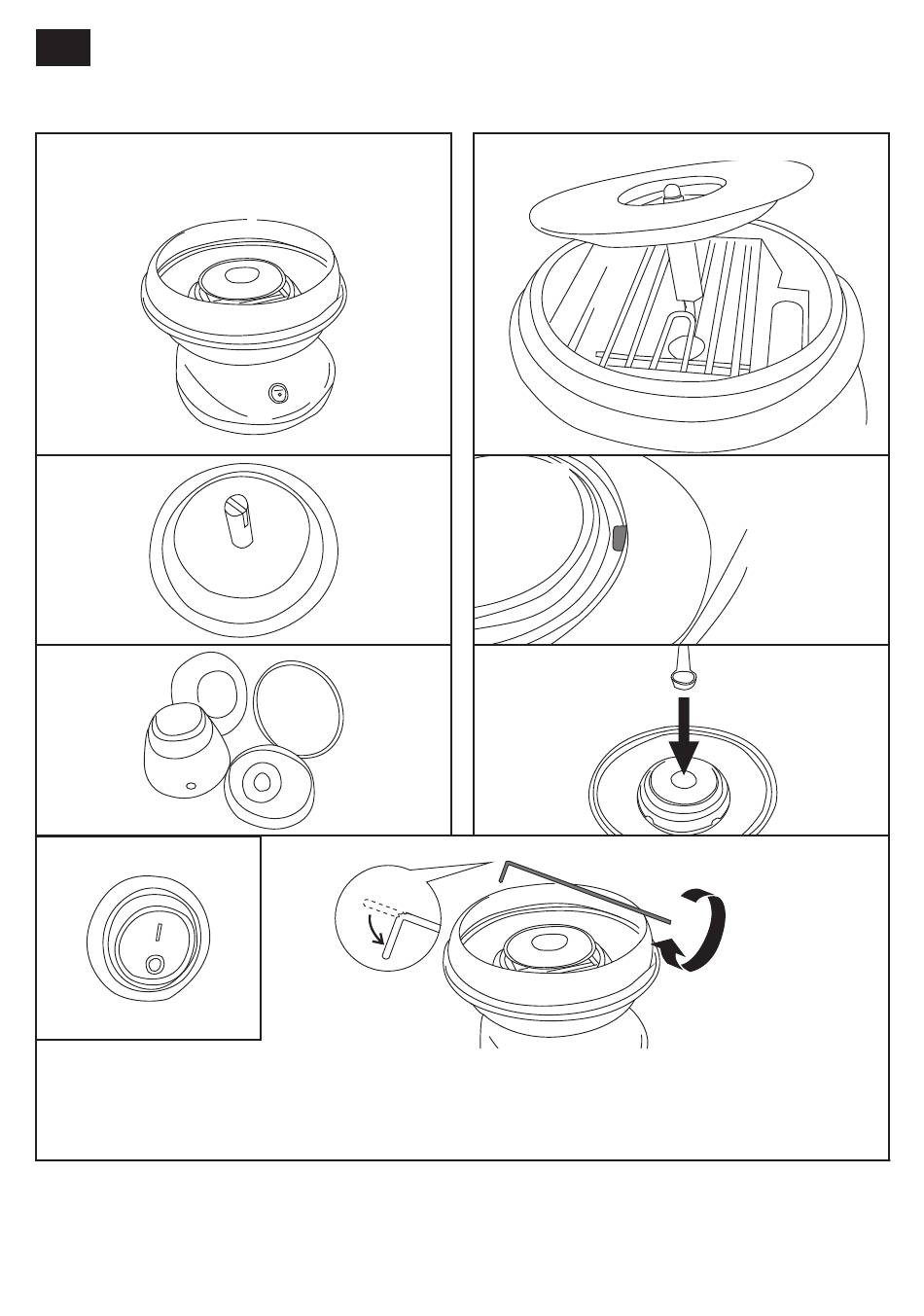 I
O