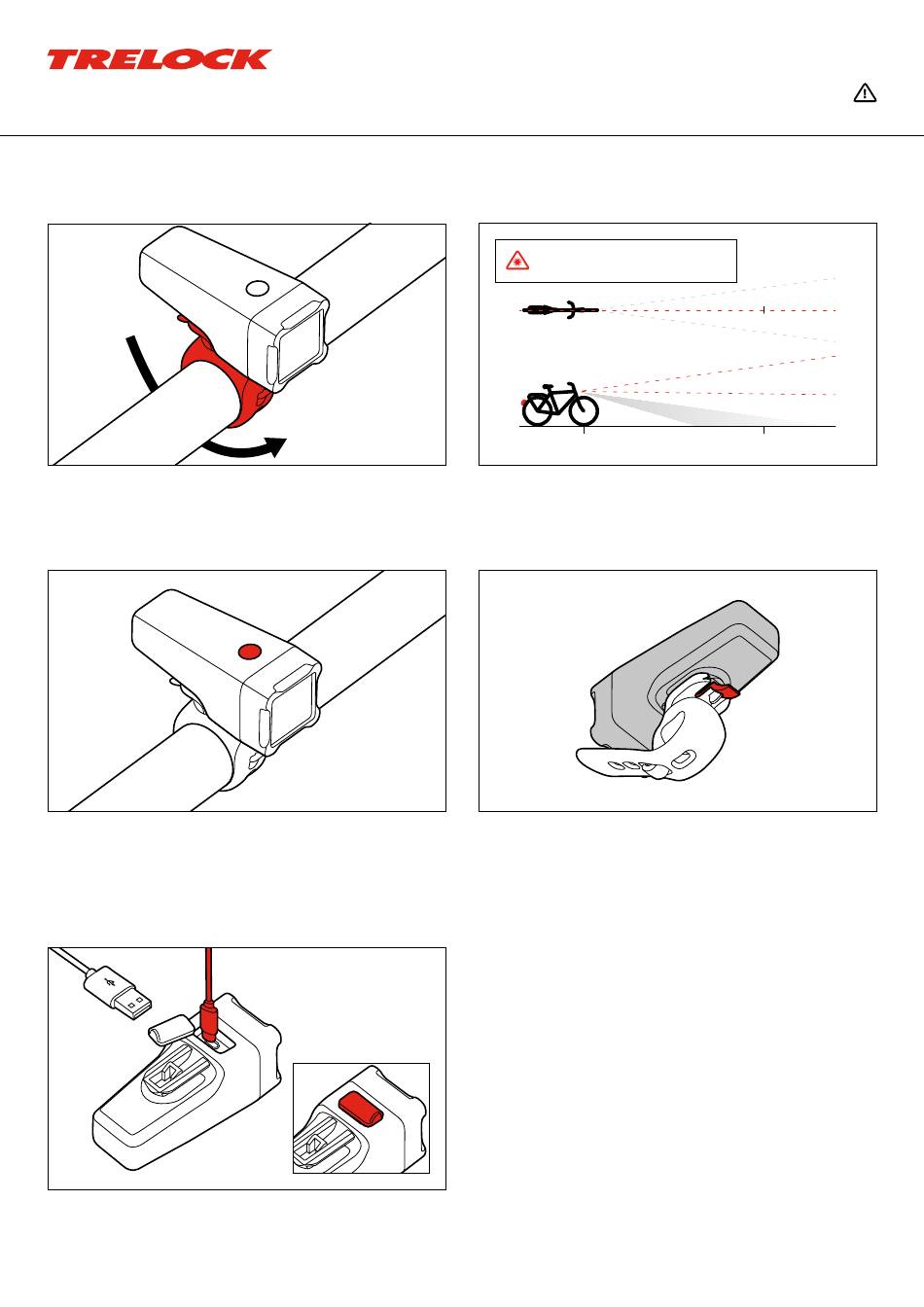 TRELOCK