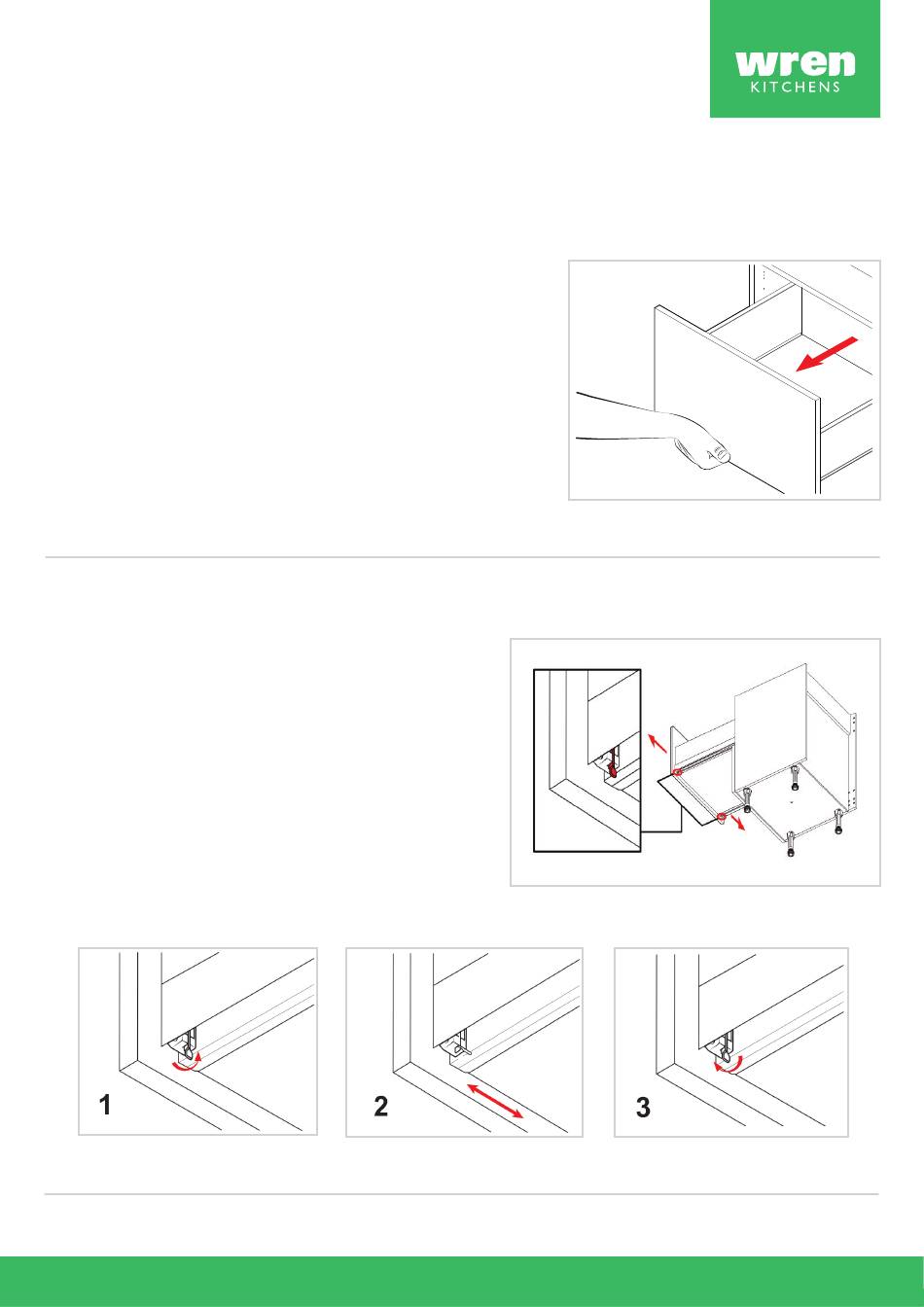 wren
KITCHENS

1

2

3