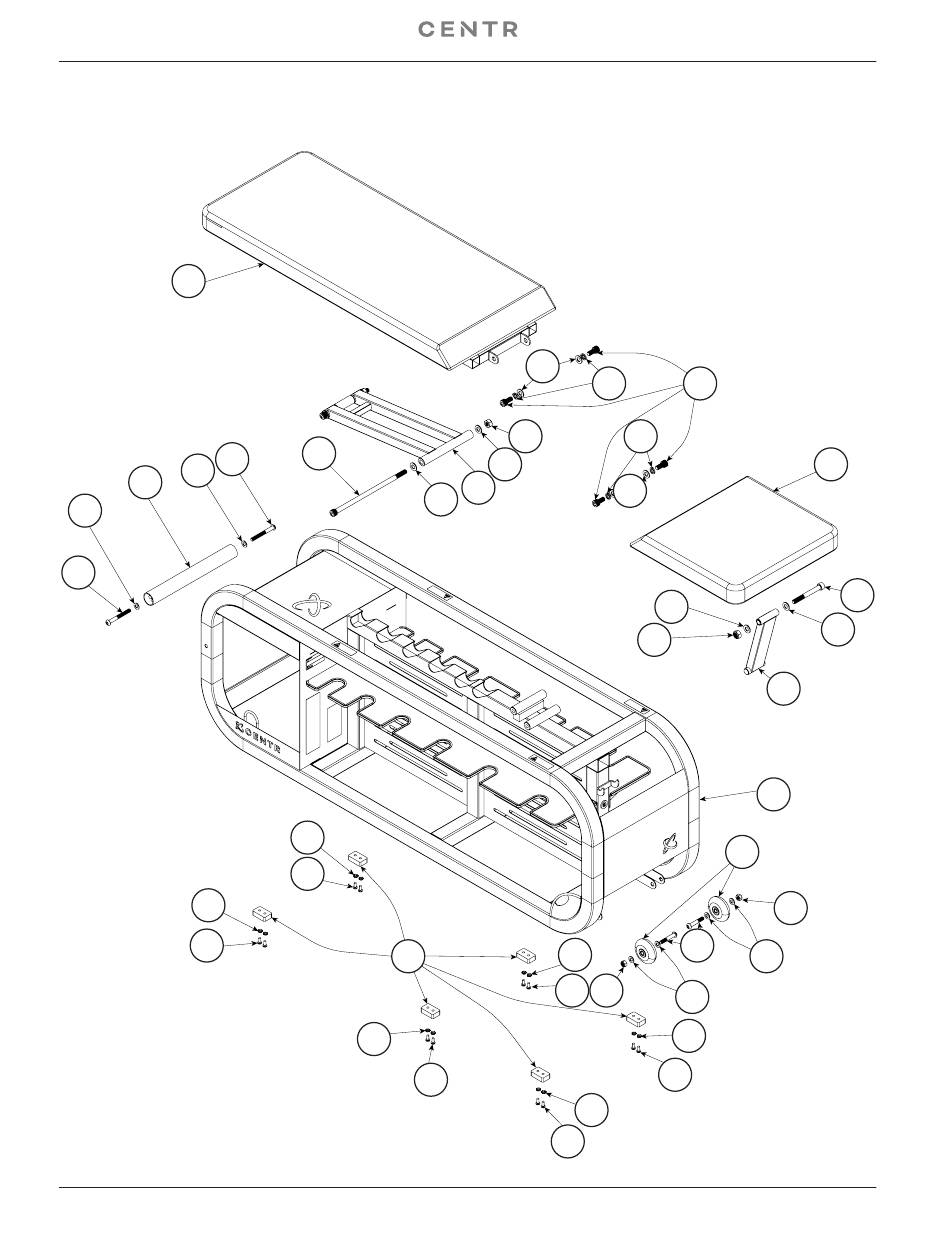 CENTR

CENTR