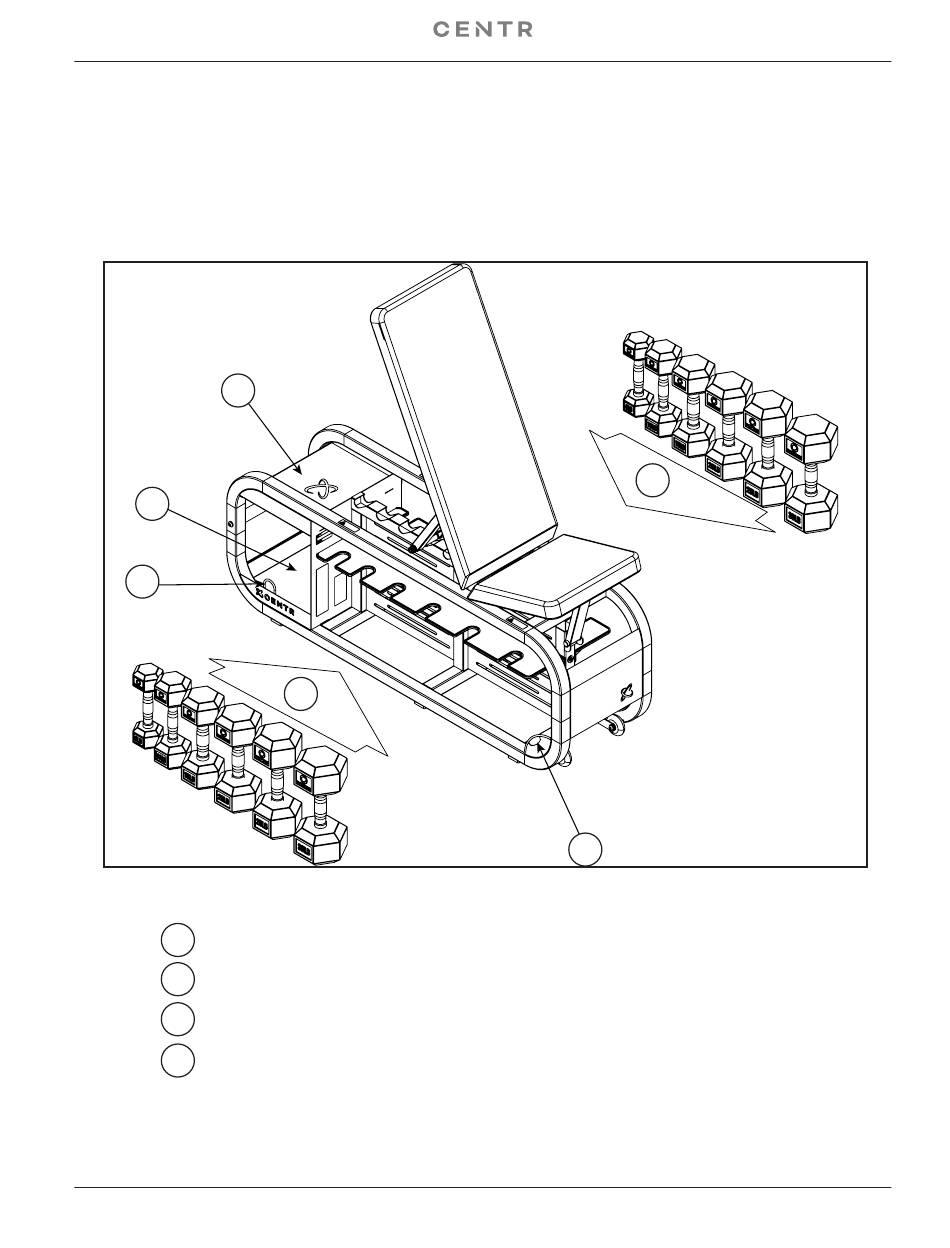 CENTR

CENTR