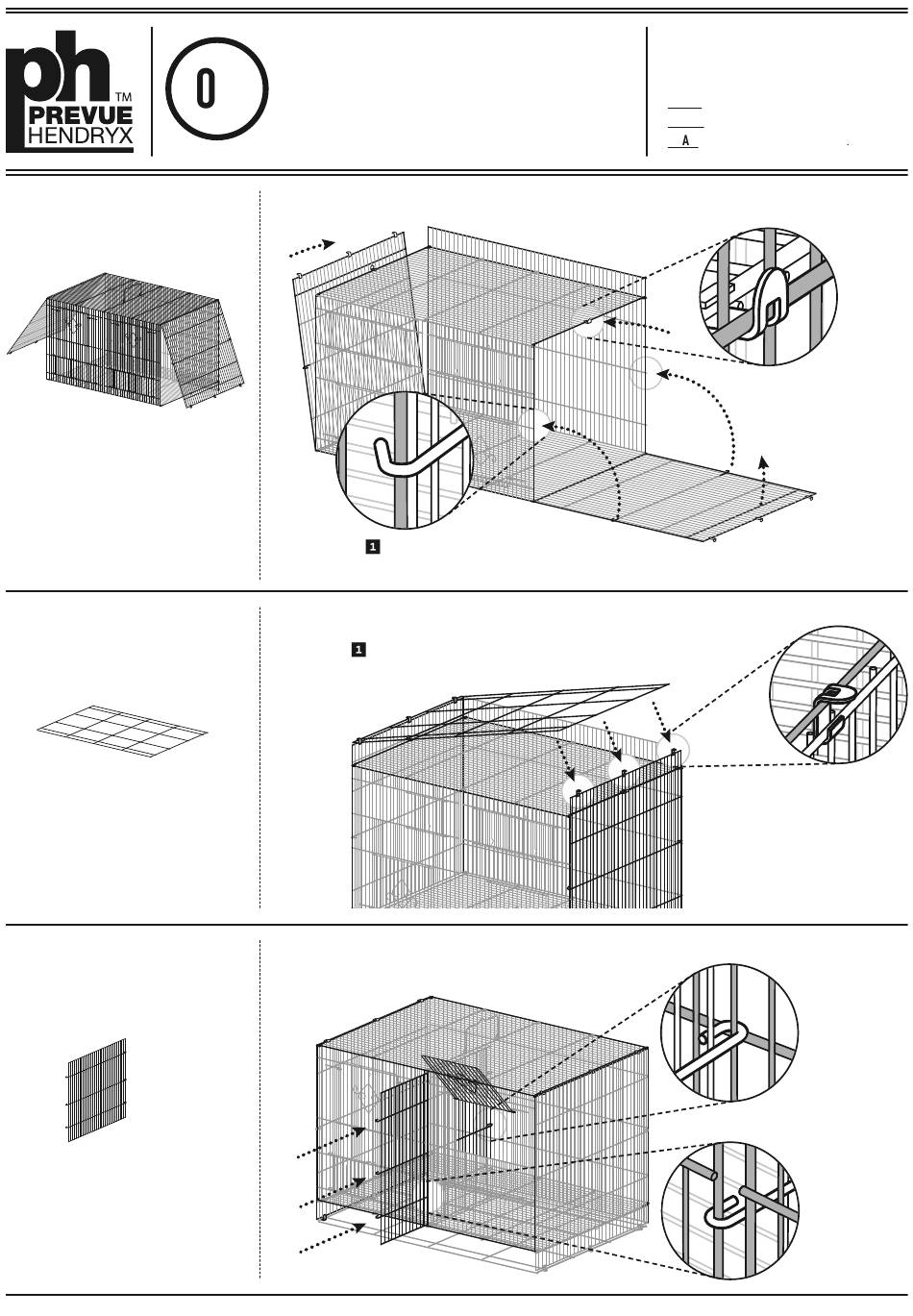 ph
TM
PREVUE
HENDRYX

0

A

1

1