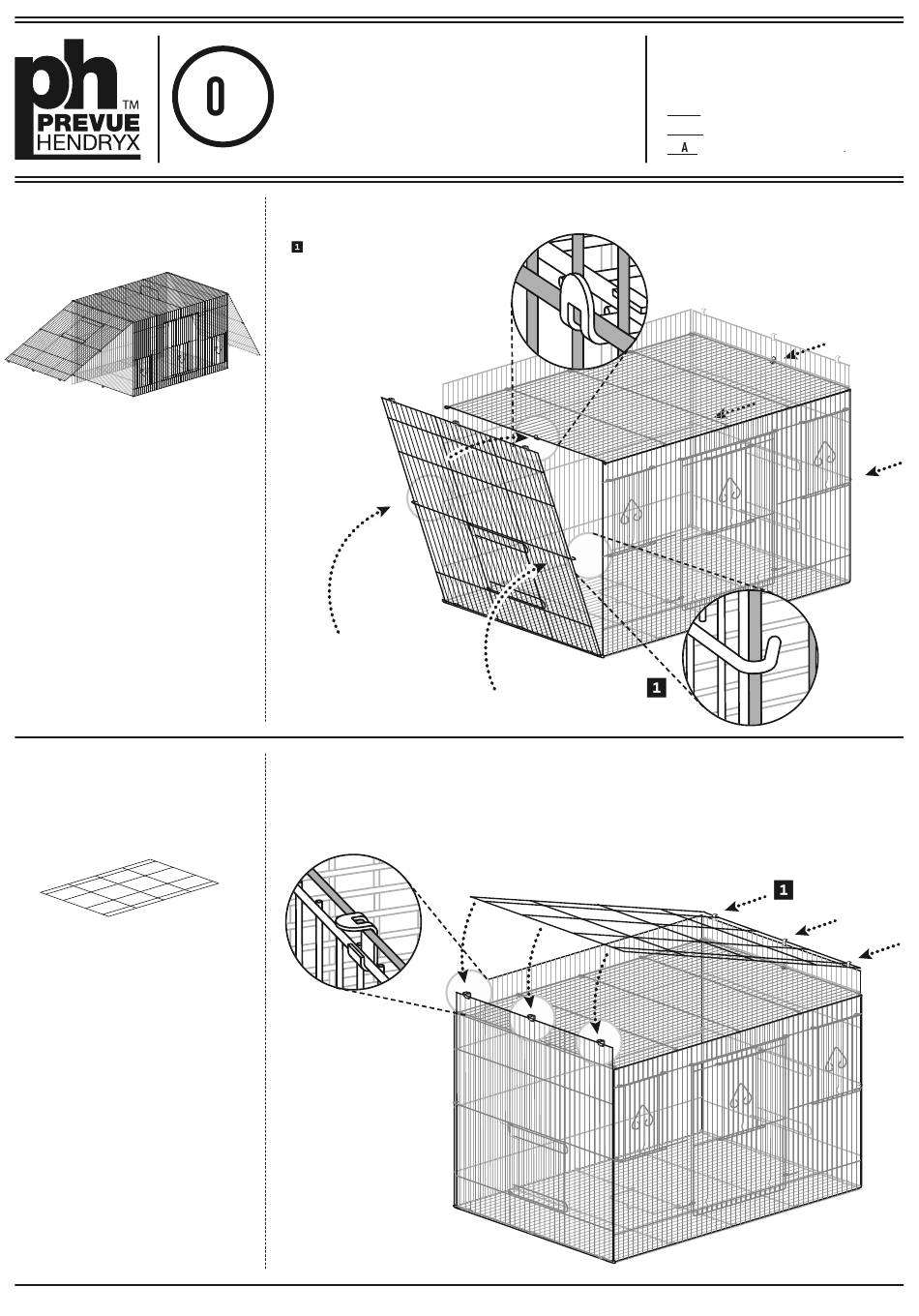 ph
TM
PREVUE
HENDRYX

0

A

1

1

1