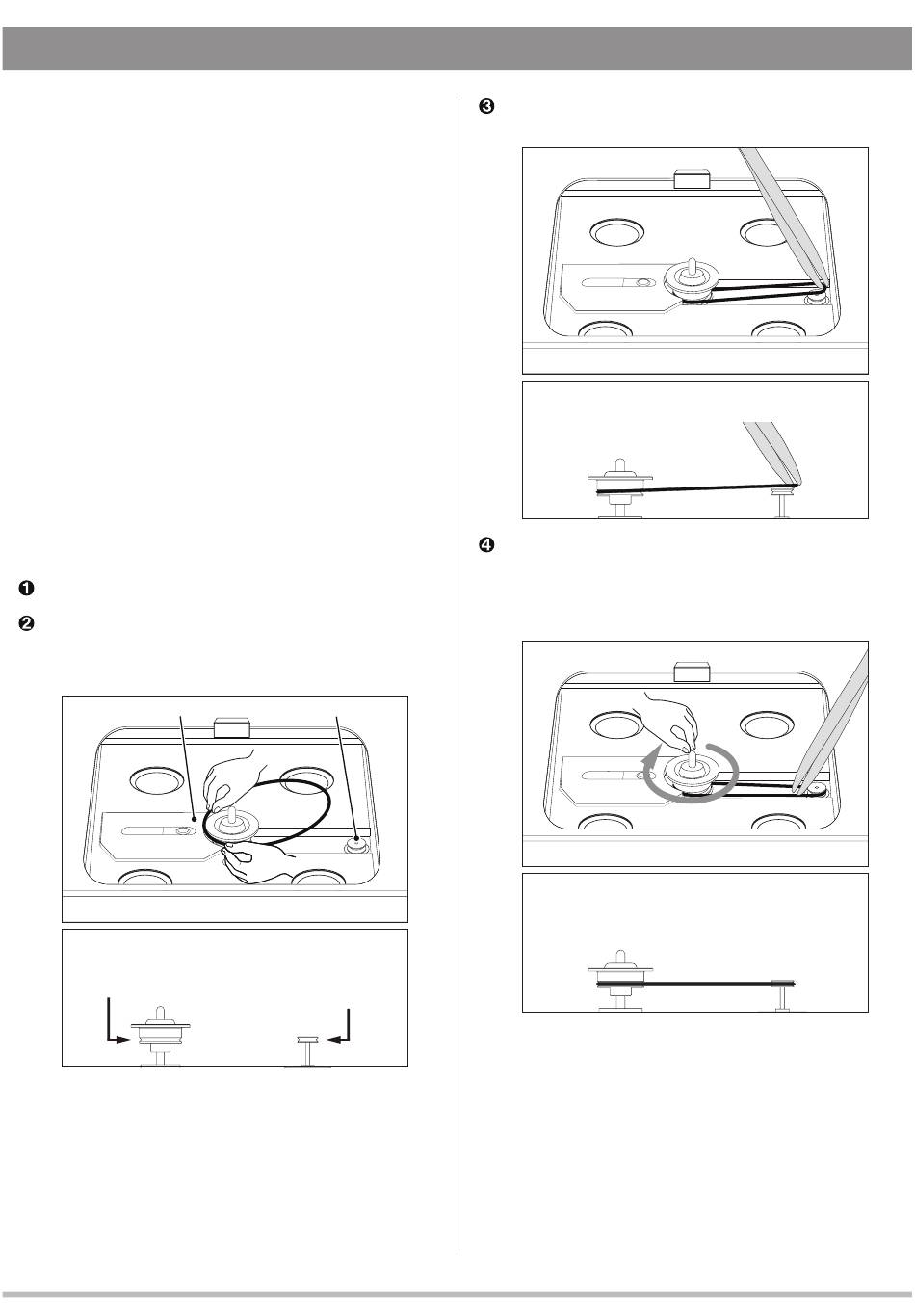 ❶

❷

❸

❹