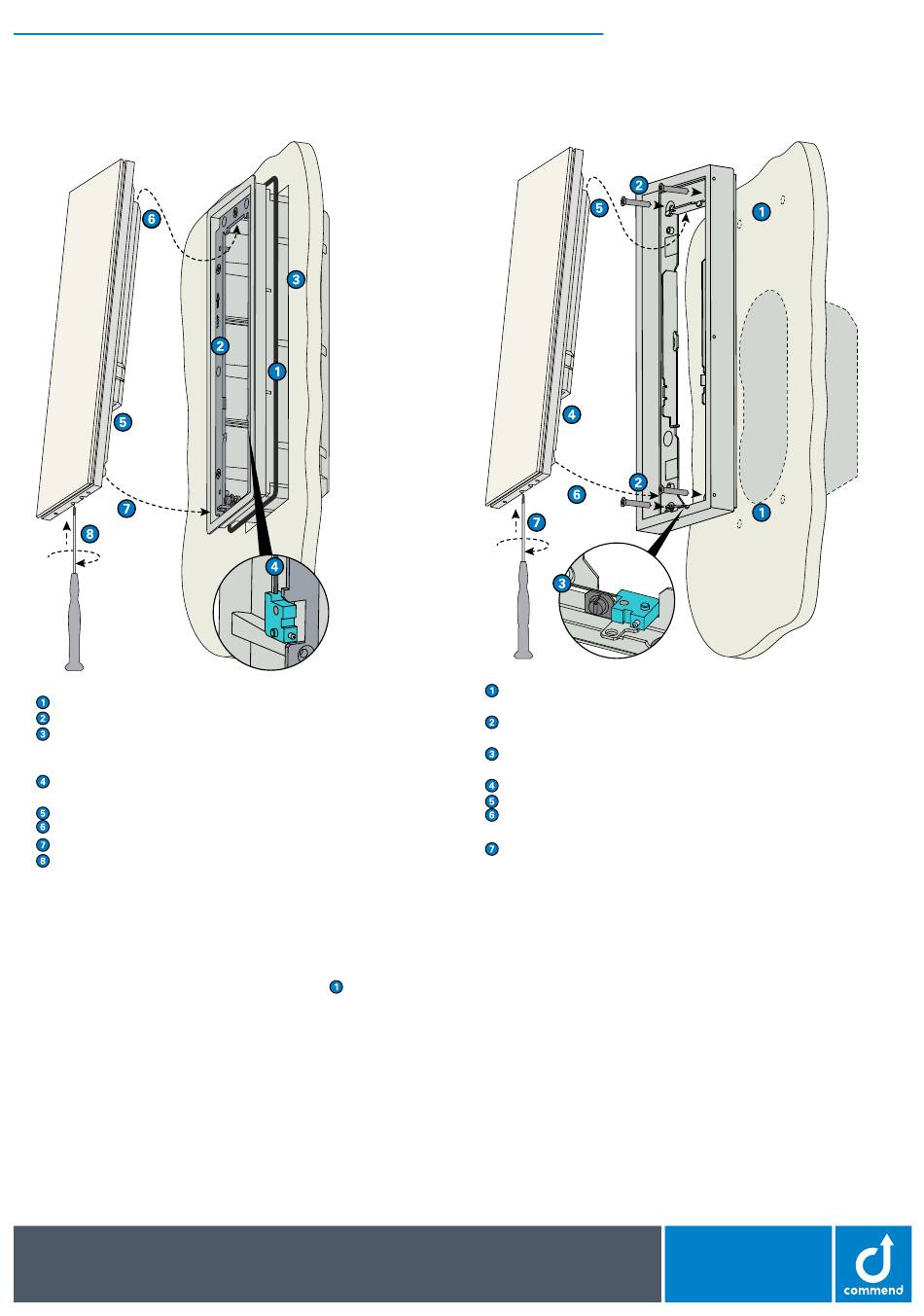 6
3
2
1
5
7
8
4

2
5
1
4
2
6
1
7
3

1
2
3
4
5
6
7
8

1
2
3
4
5
6
7

1

commend