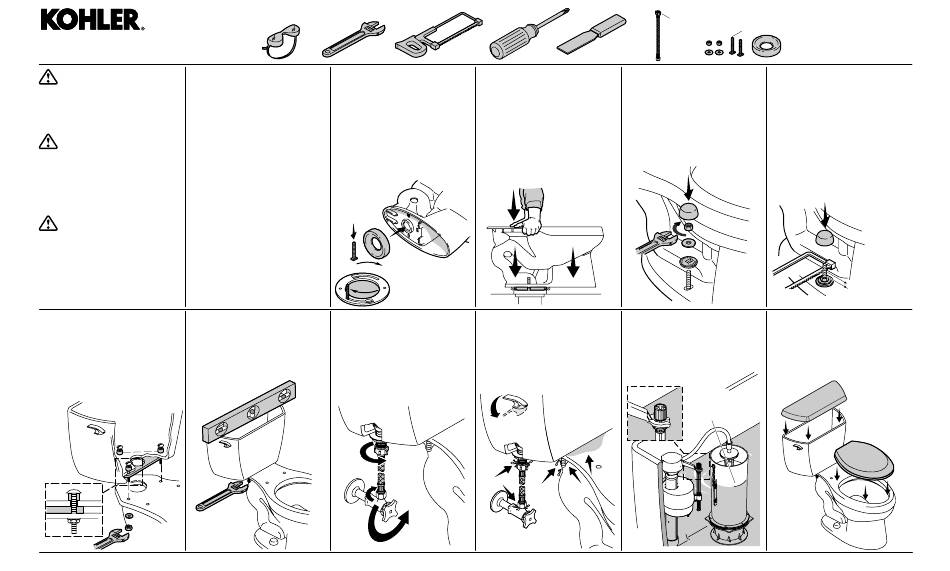 KOHLER.