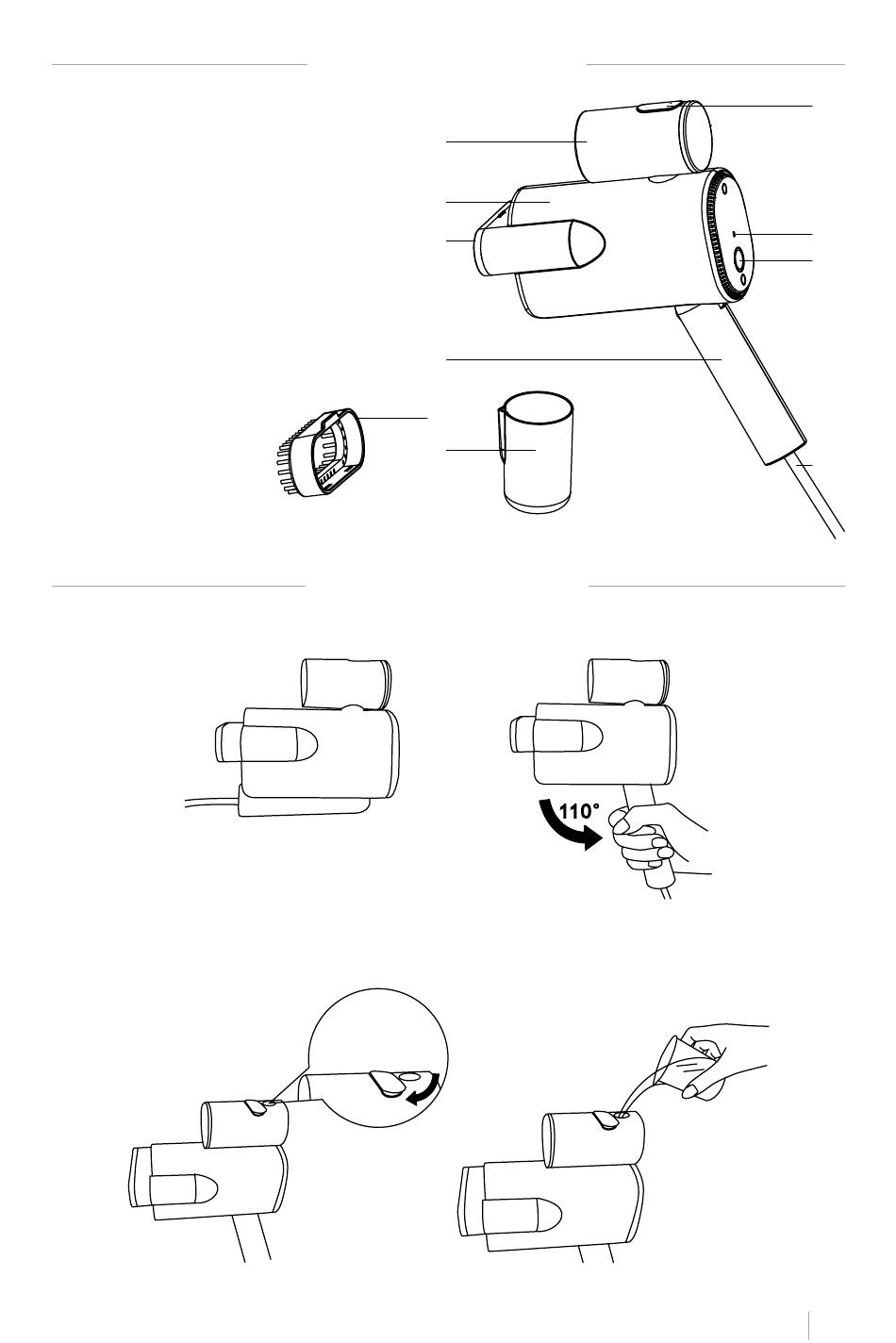 110°