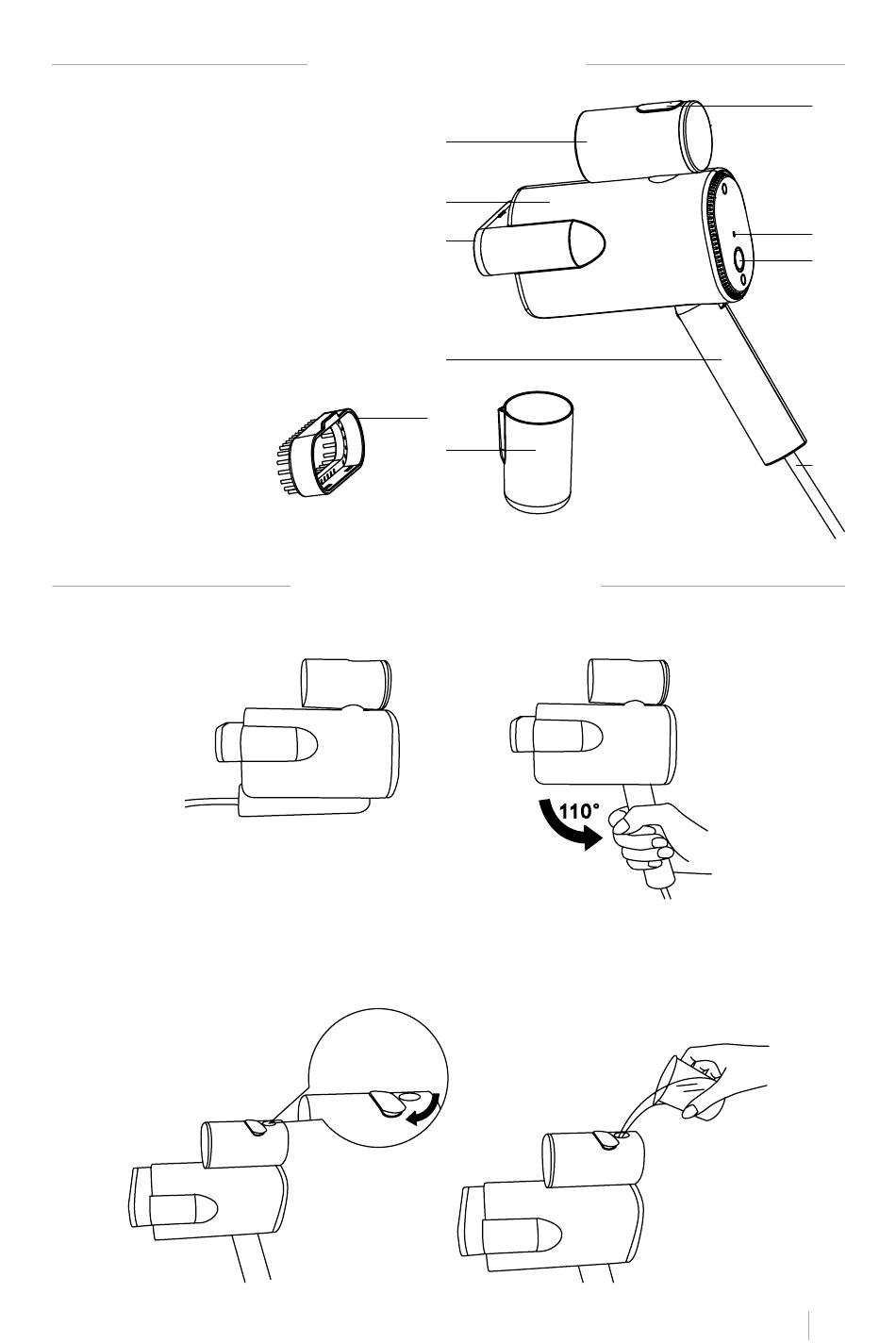 110°