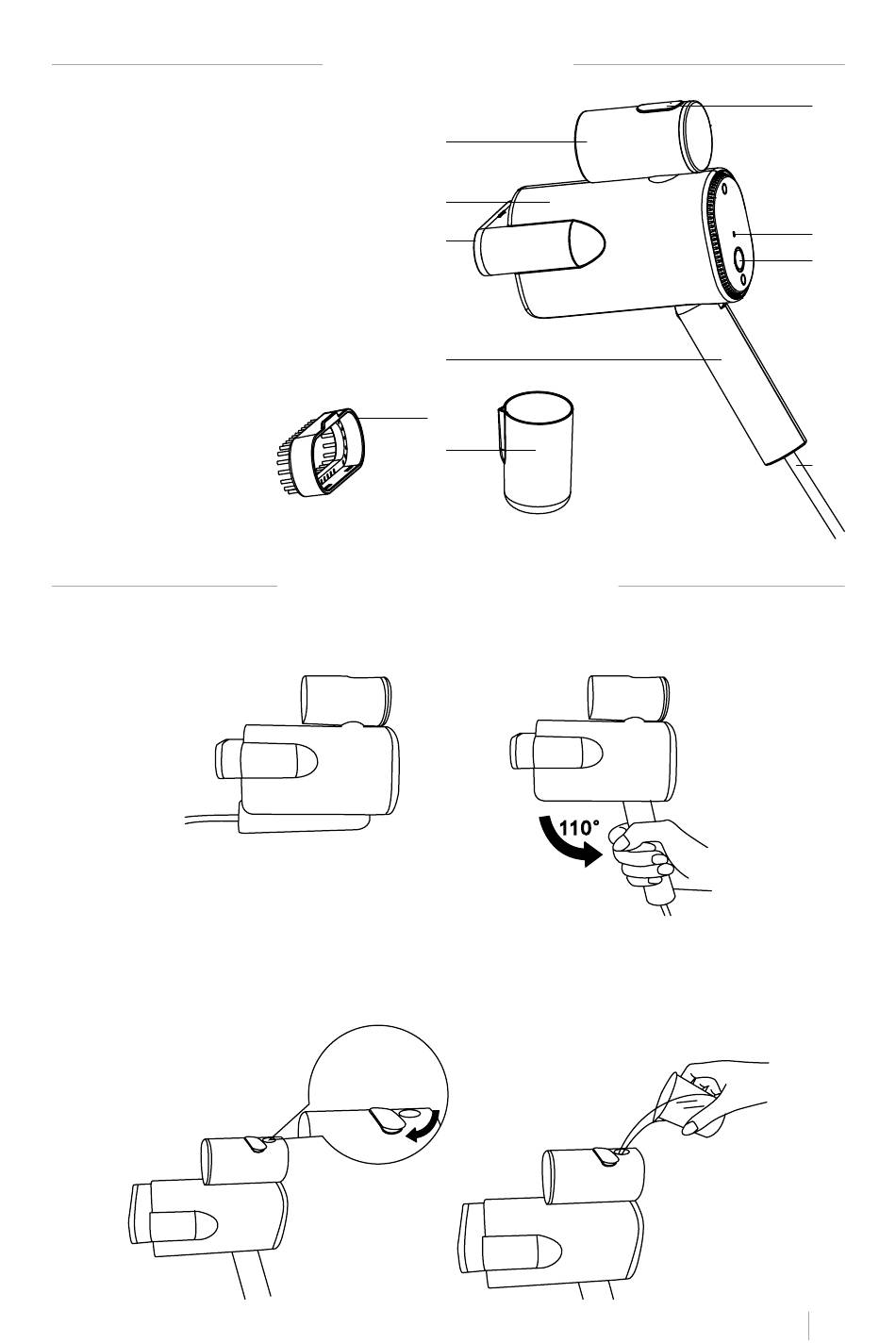 110°