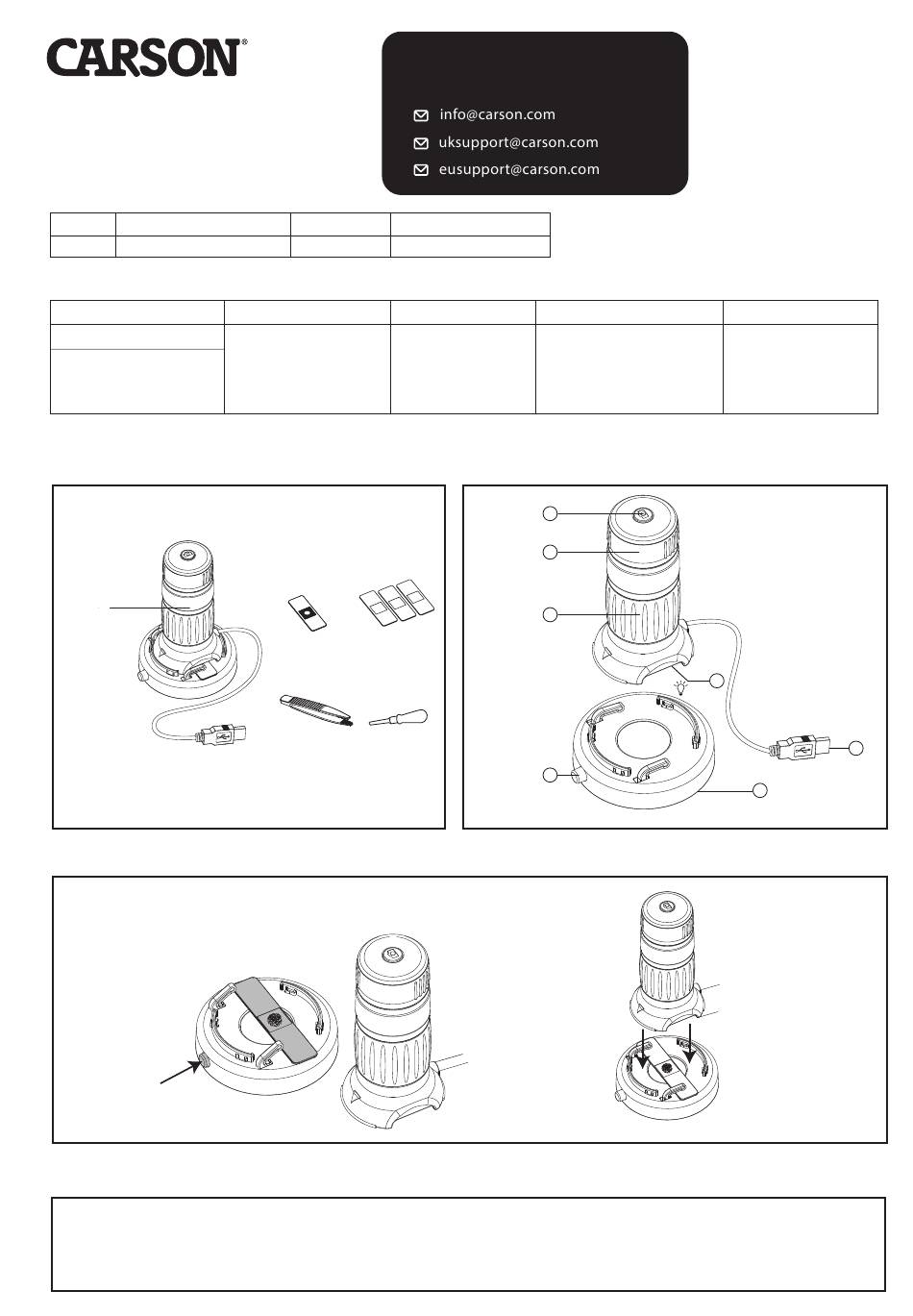 CARSON®

info@carson.com
uksupport@carson.com
eusupport@carson.com