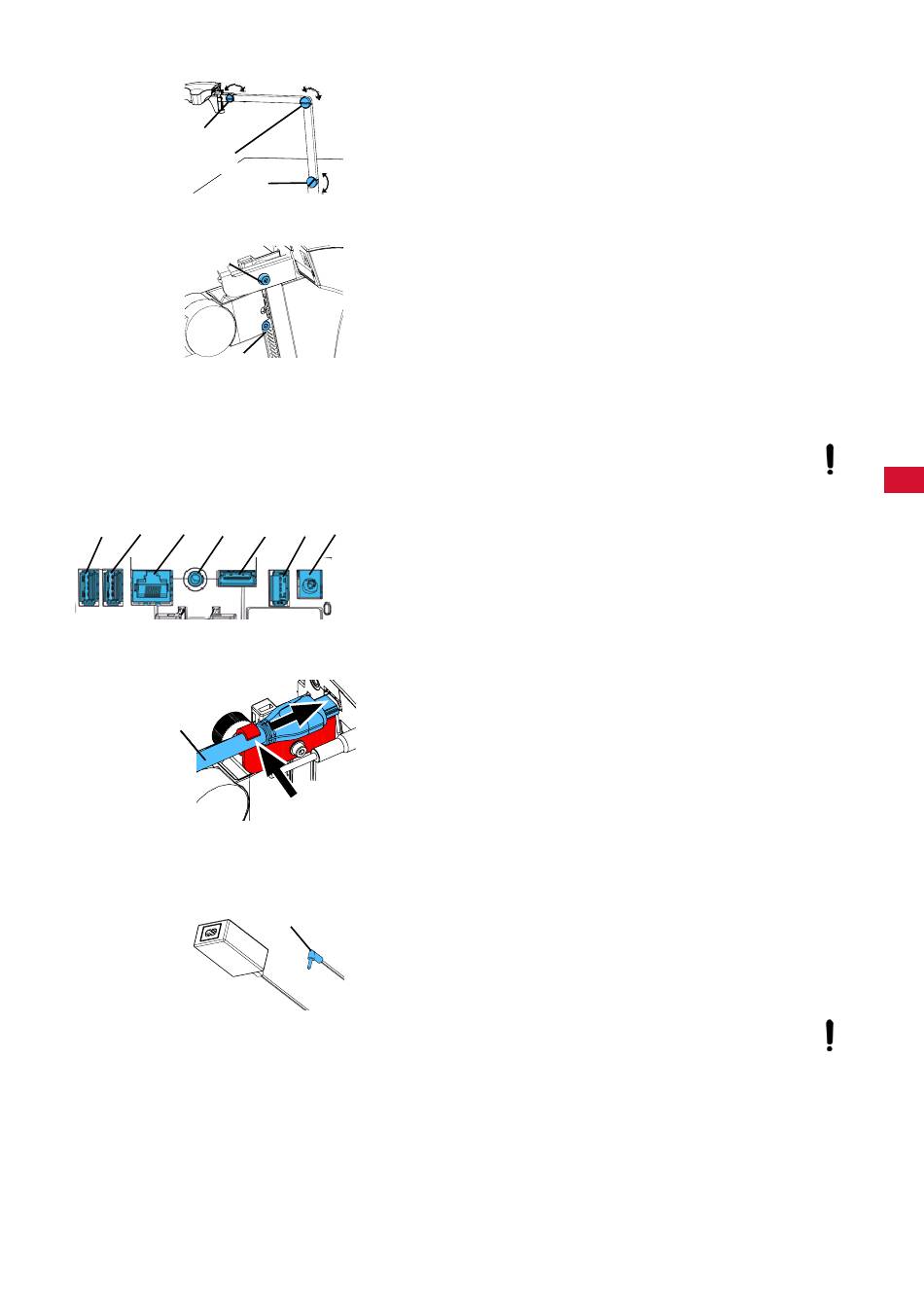 !

!