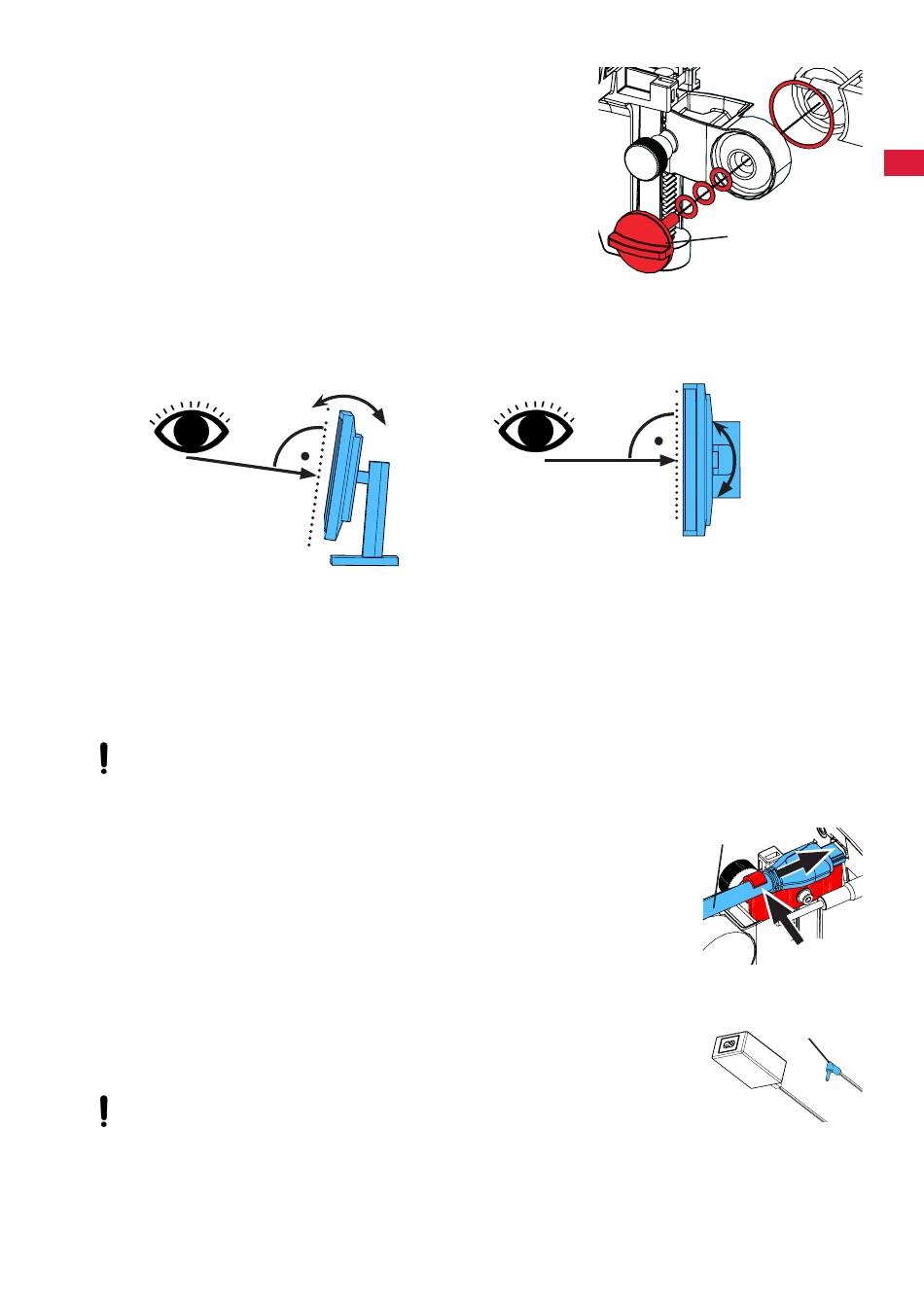 !

!