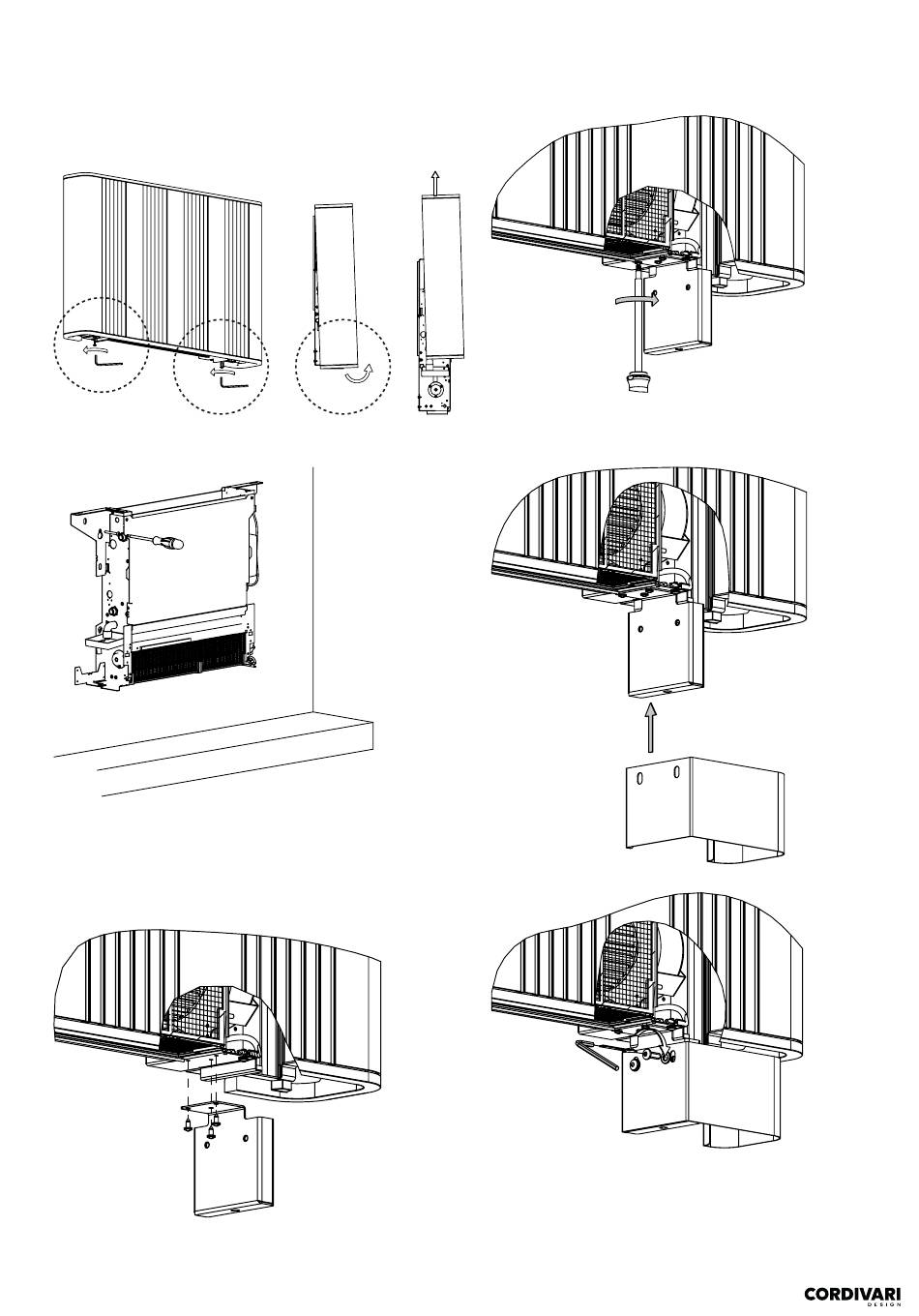 CORDIVARI
DESIGN