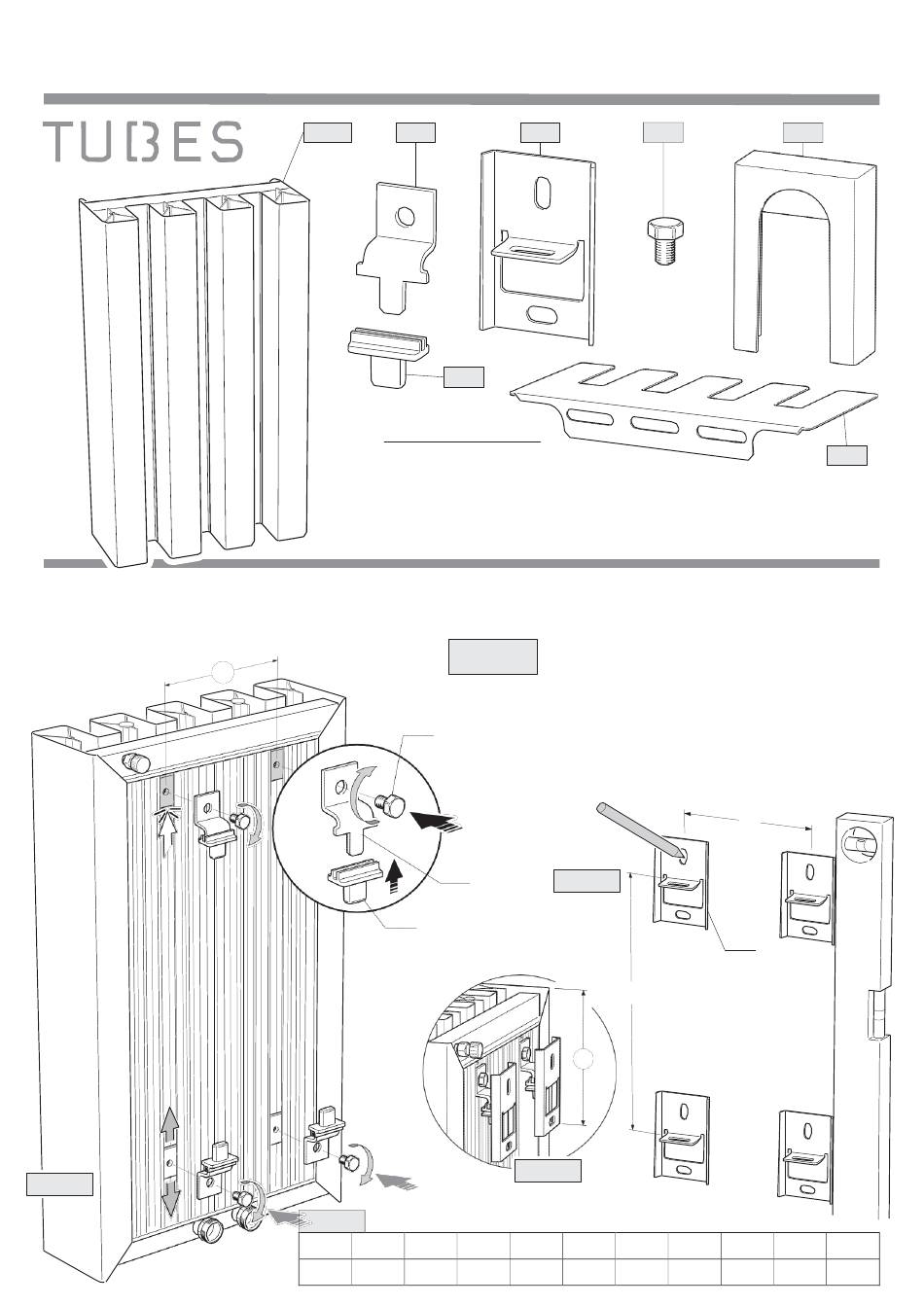 TUBES