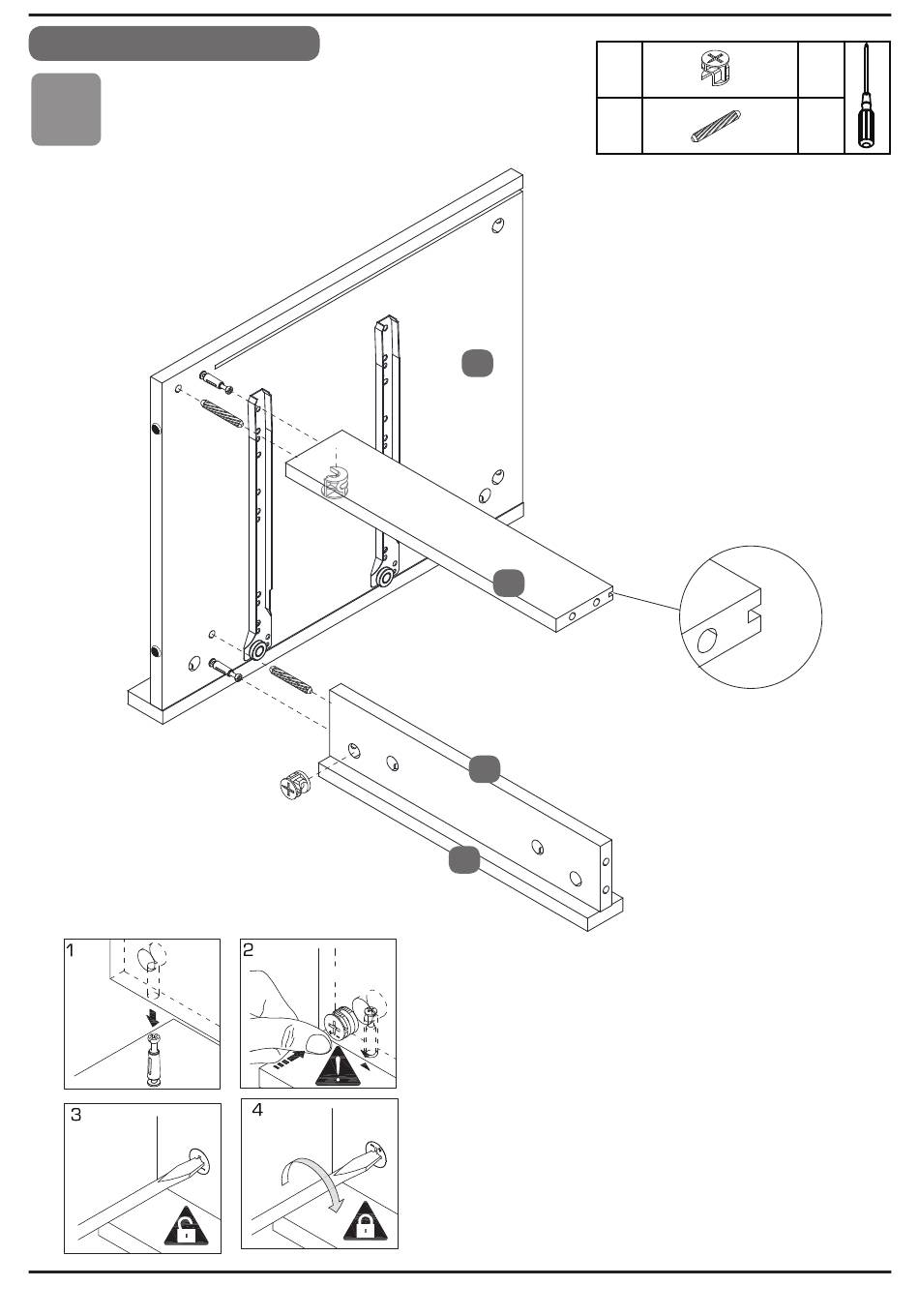 1

2

3

4