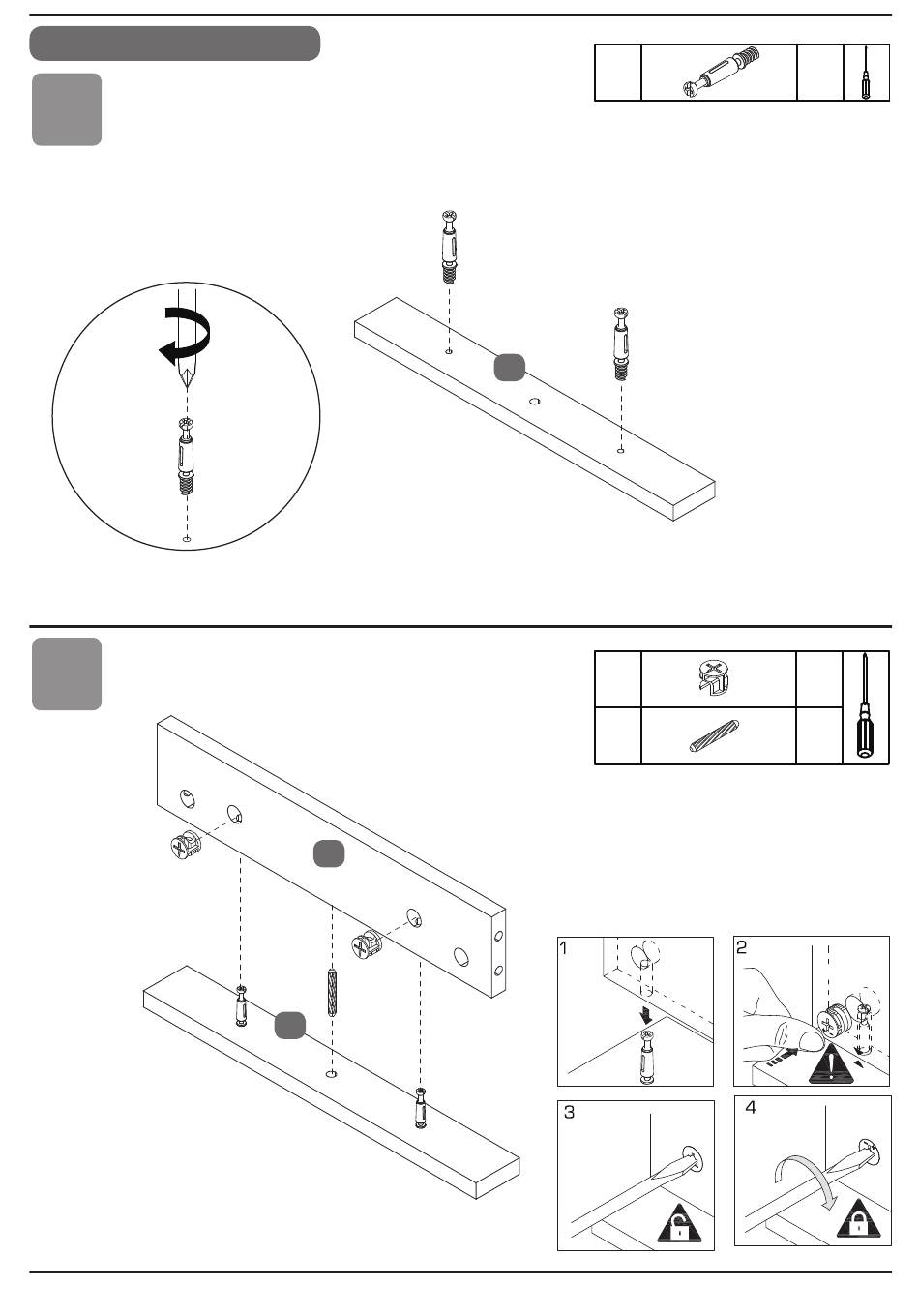 1
2
3
4