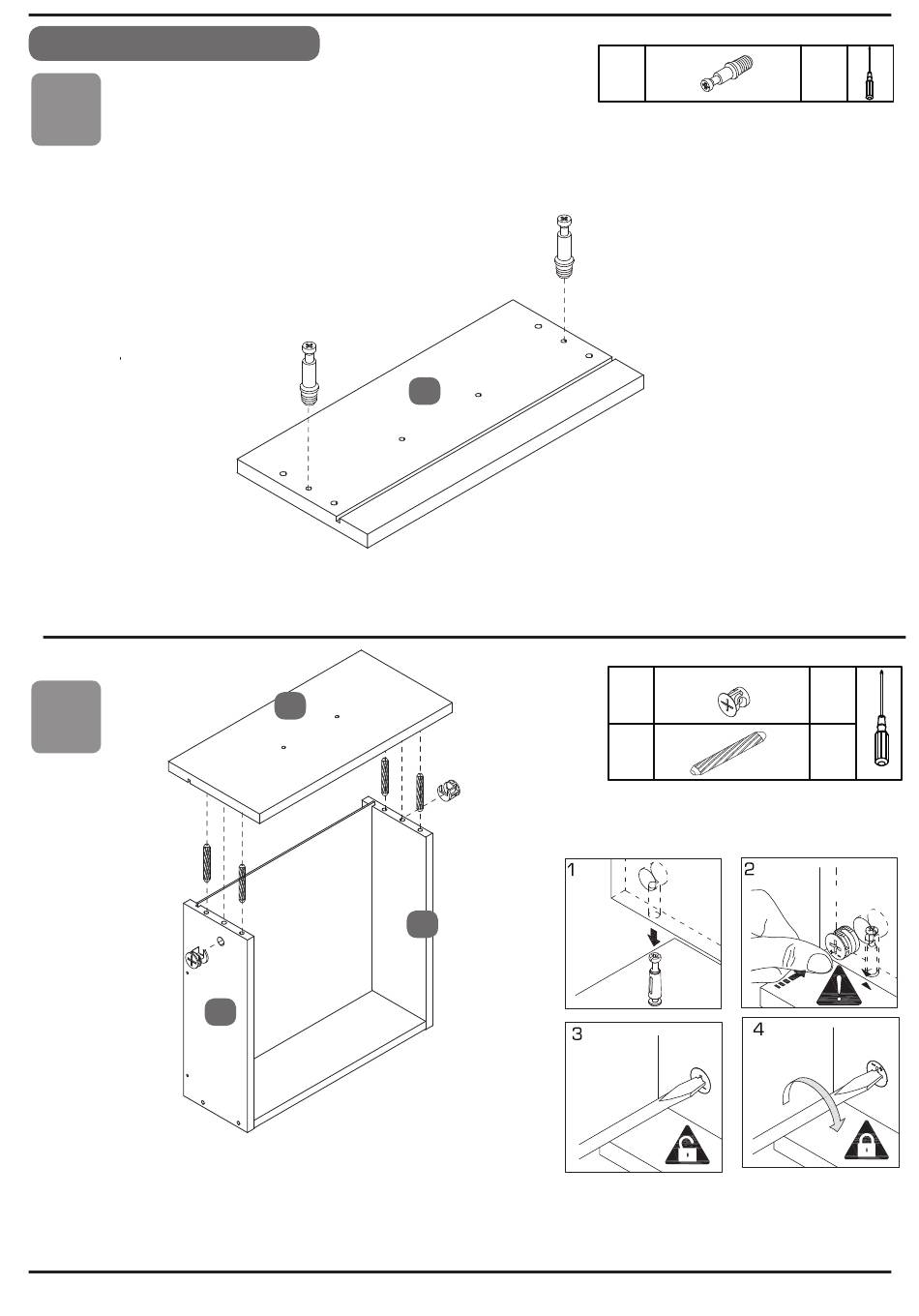 1

2

3

4