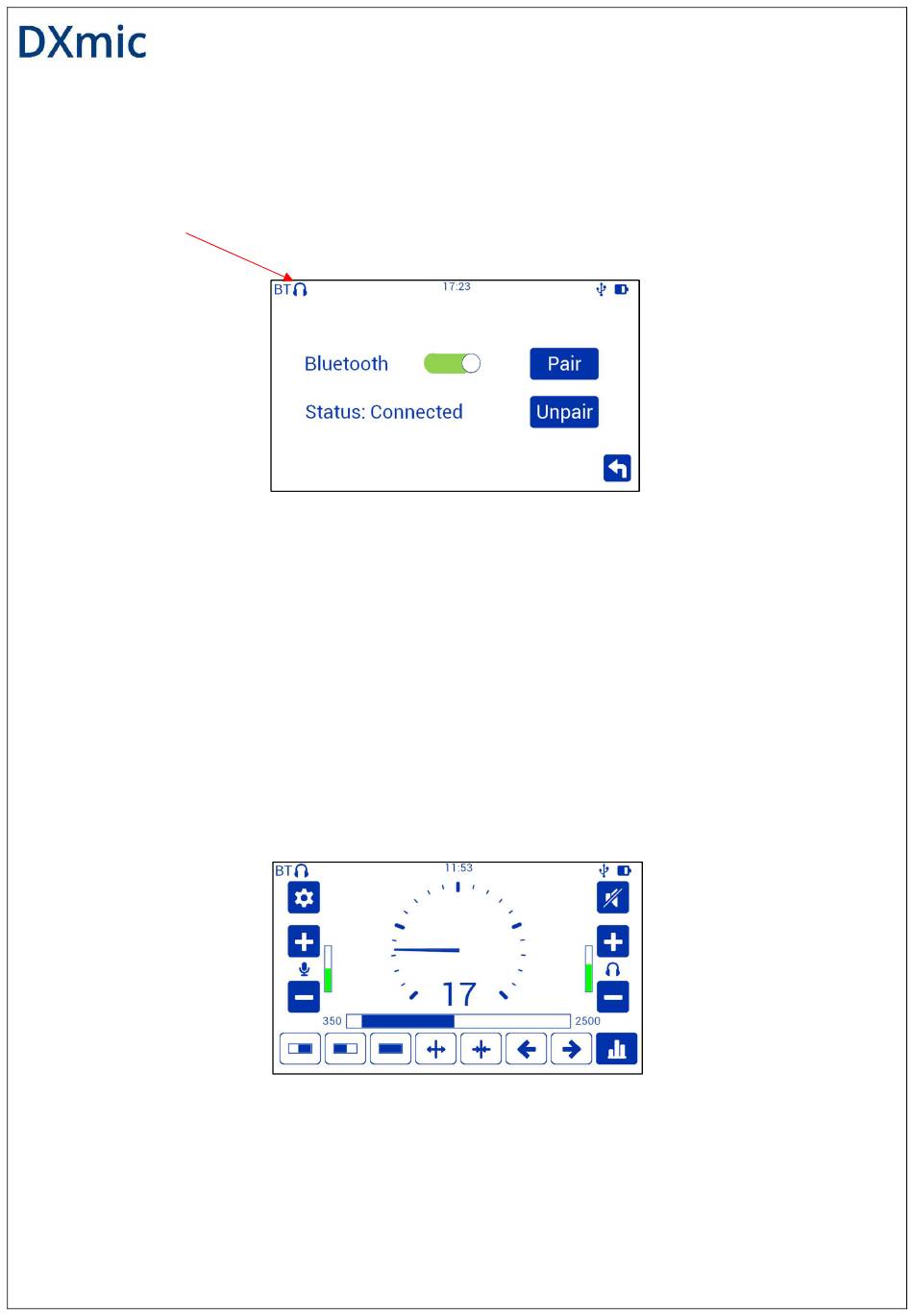 DXmic

BT
17:23

Bluetooth
Pair
Status: Connected
Unpair

BT
11:53

17
350
2500