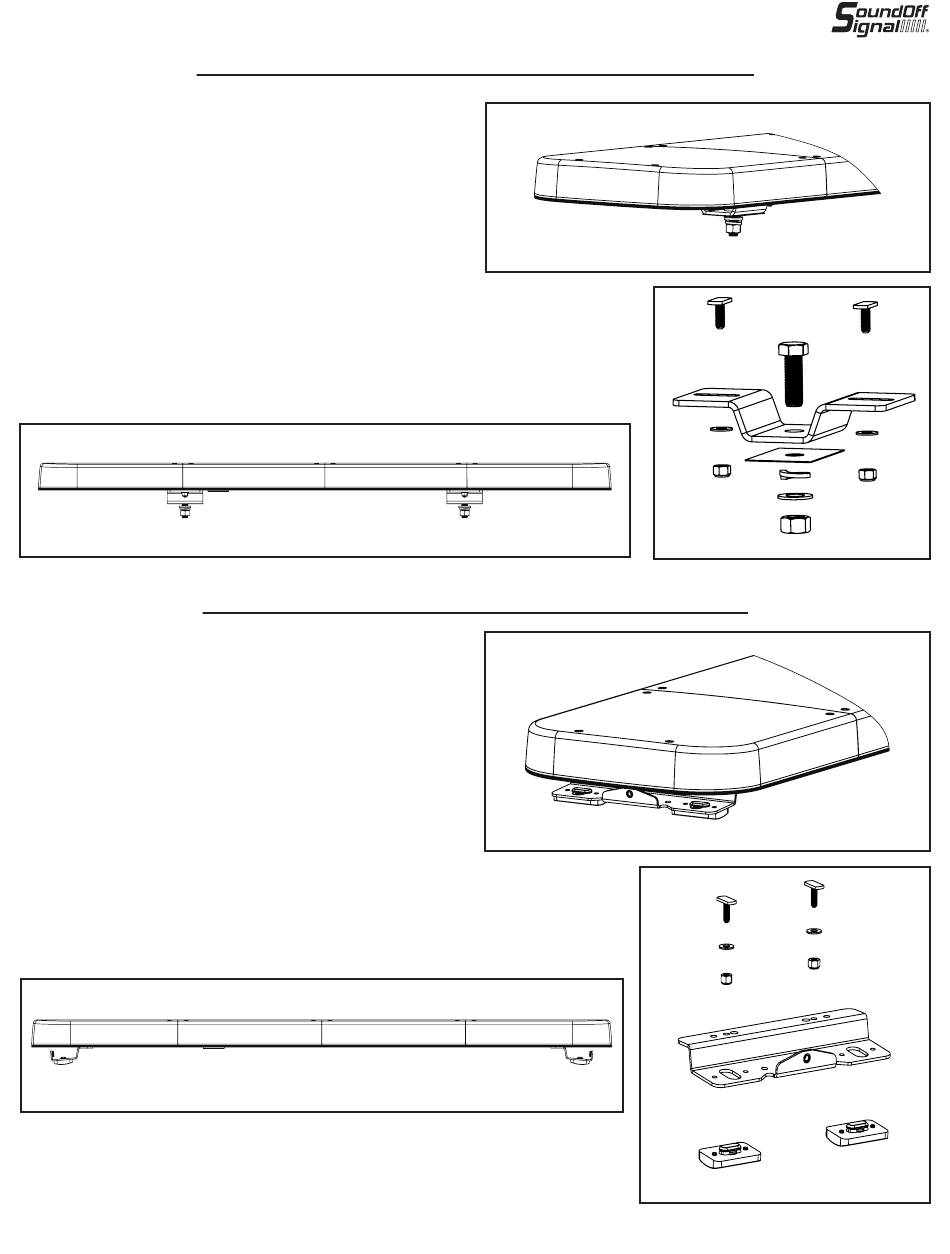 SoundOff Signal