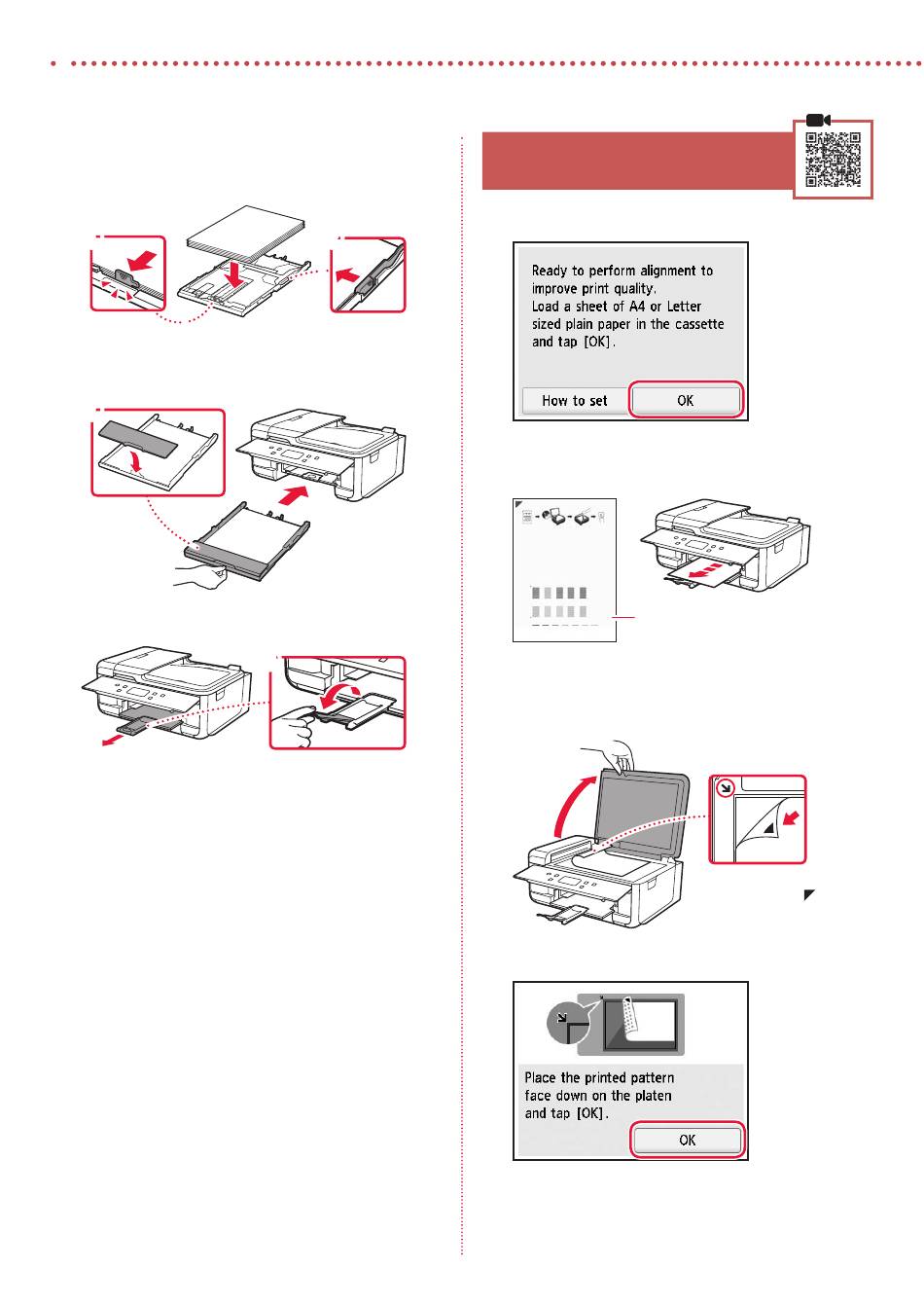 Ready to perform alignment to improve print quality.
Load a sheet of A4 or Letter sized plain paper in the cassette and tap [OK].

How to set

OK

Place the printed pattern face down on the platen and tap [OK].

OK