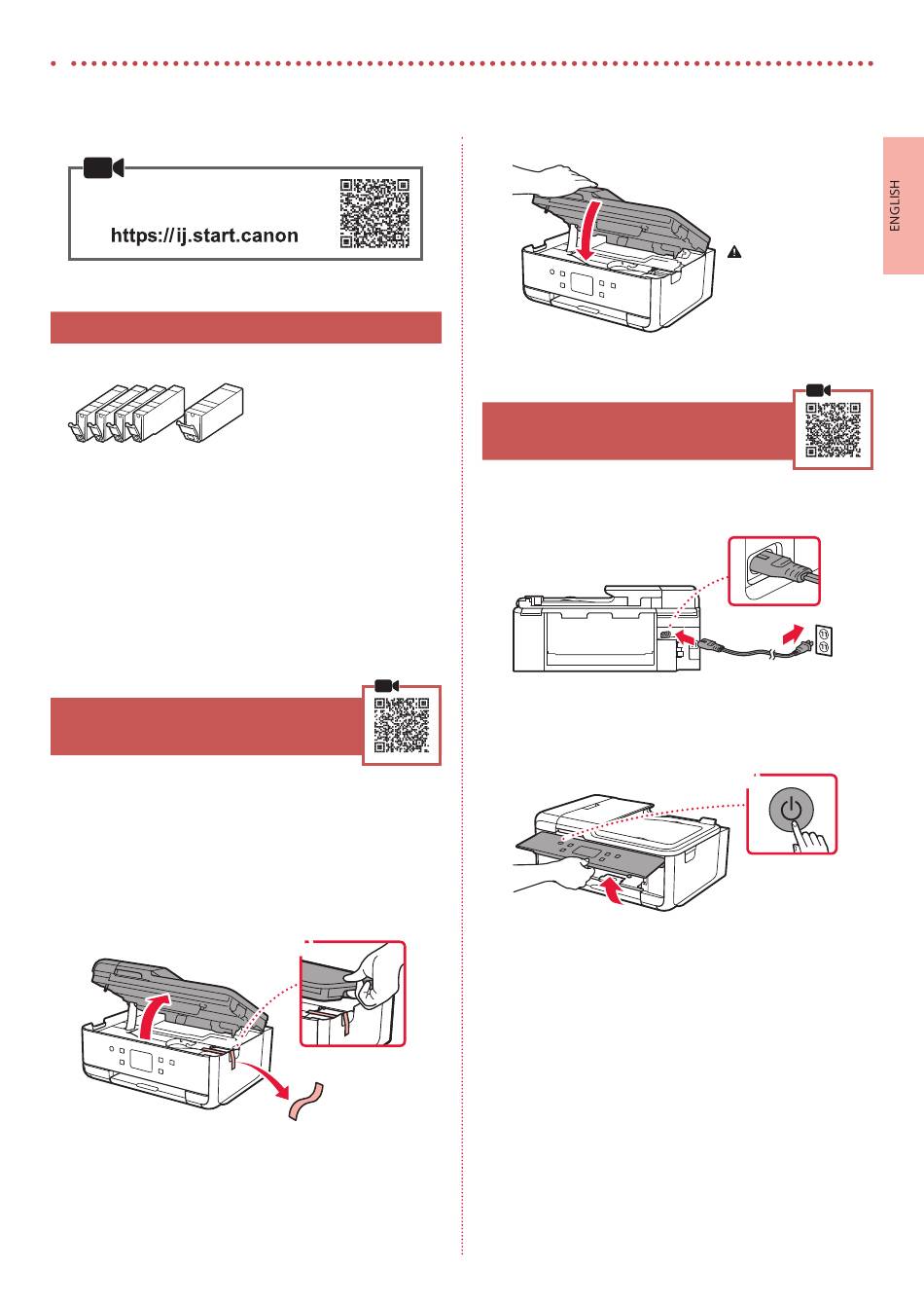 https://ij.start.canon

ENGLISH