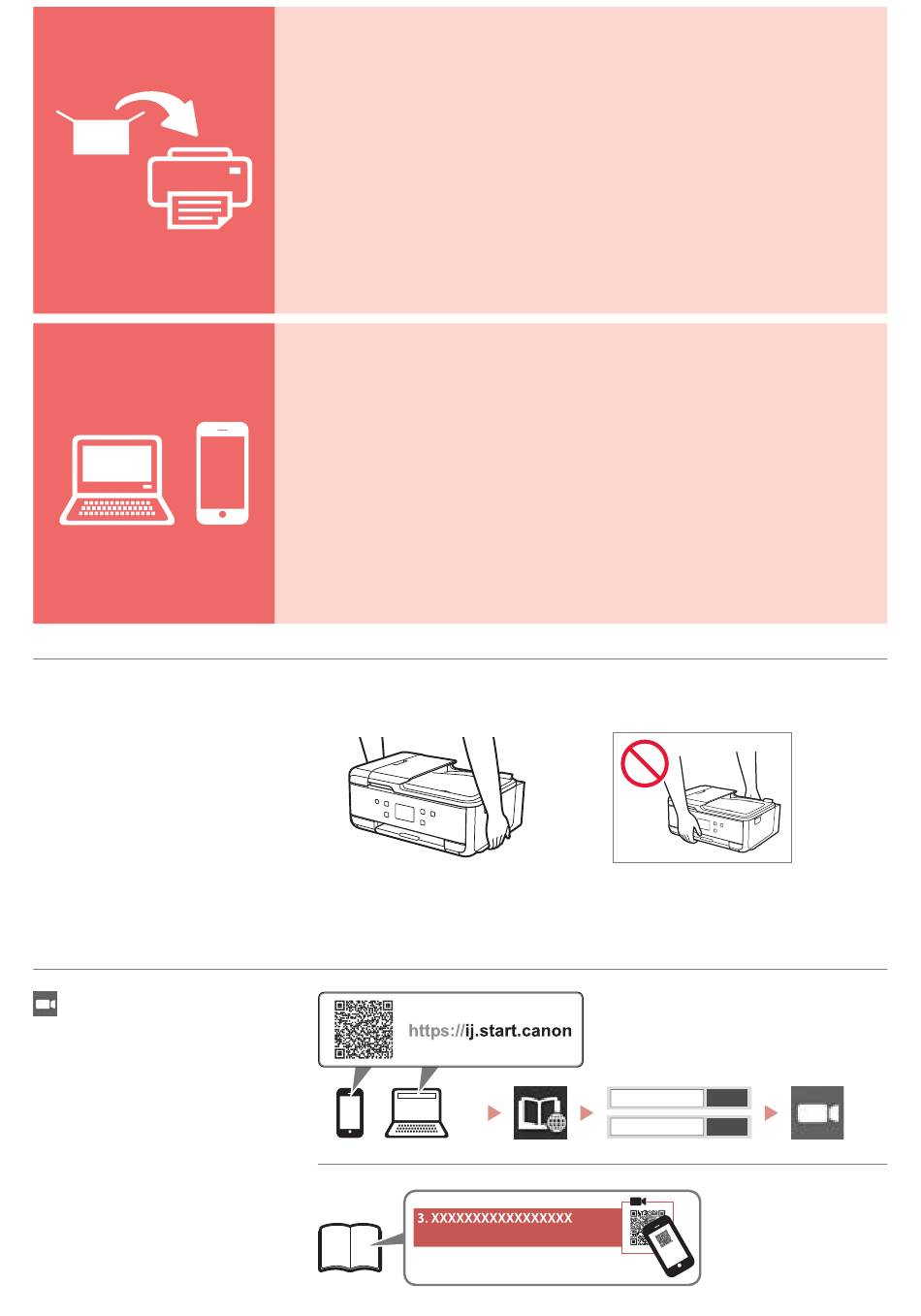 https://ij.start.canon

3. XXXXXXXXXXXXXXXXX